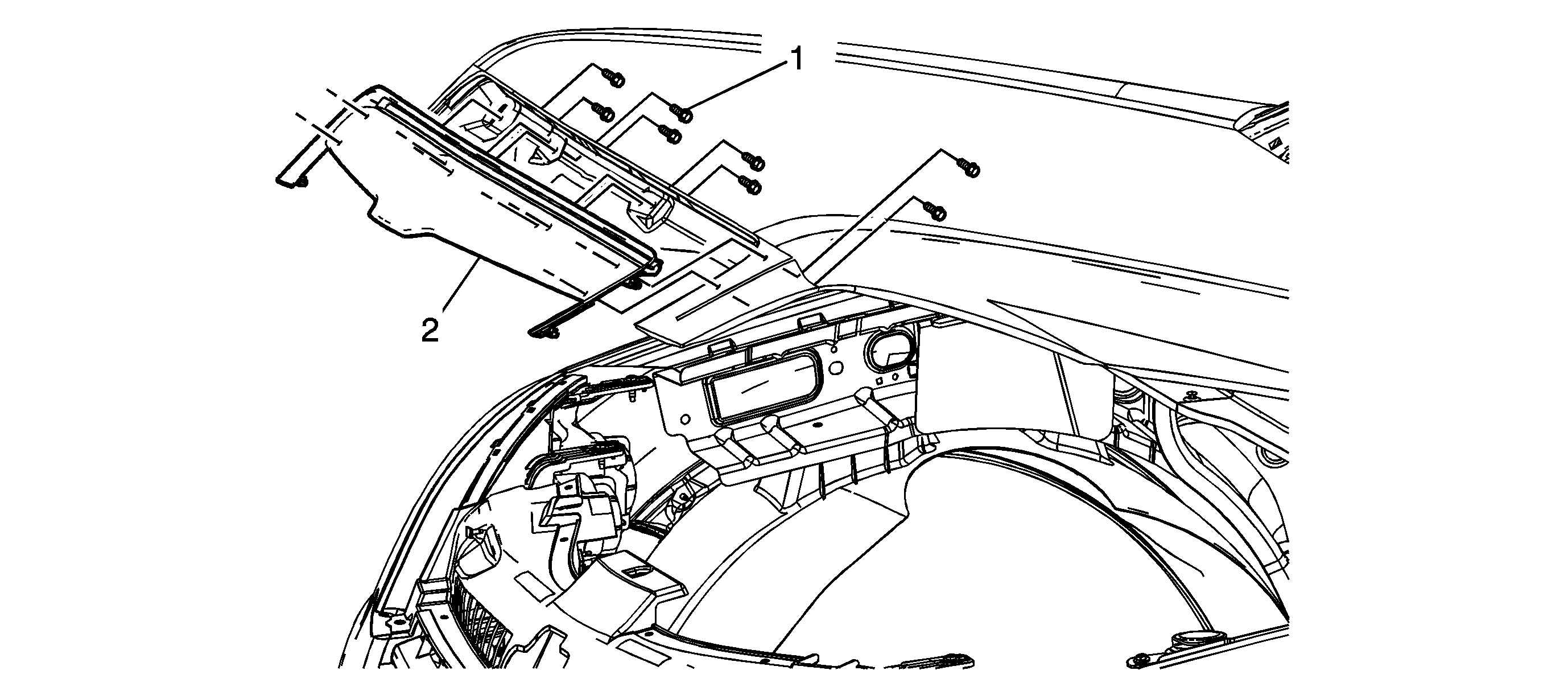 1
2