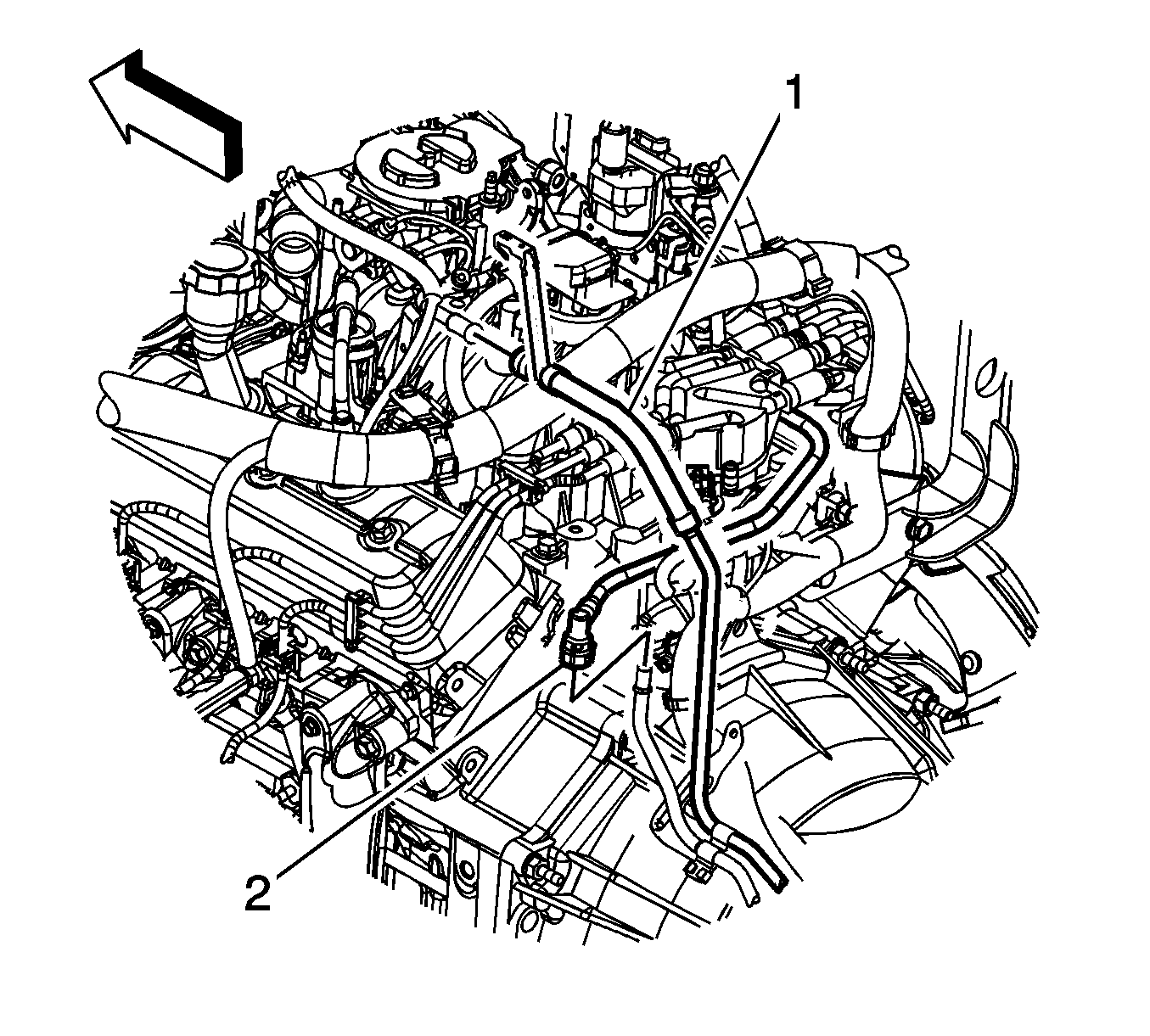 1

2