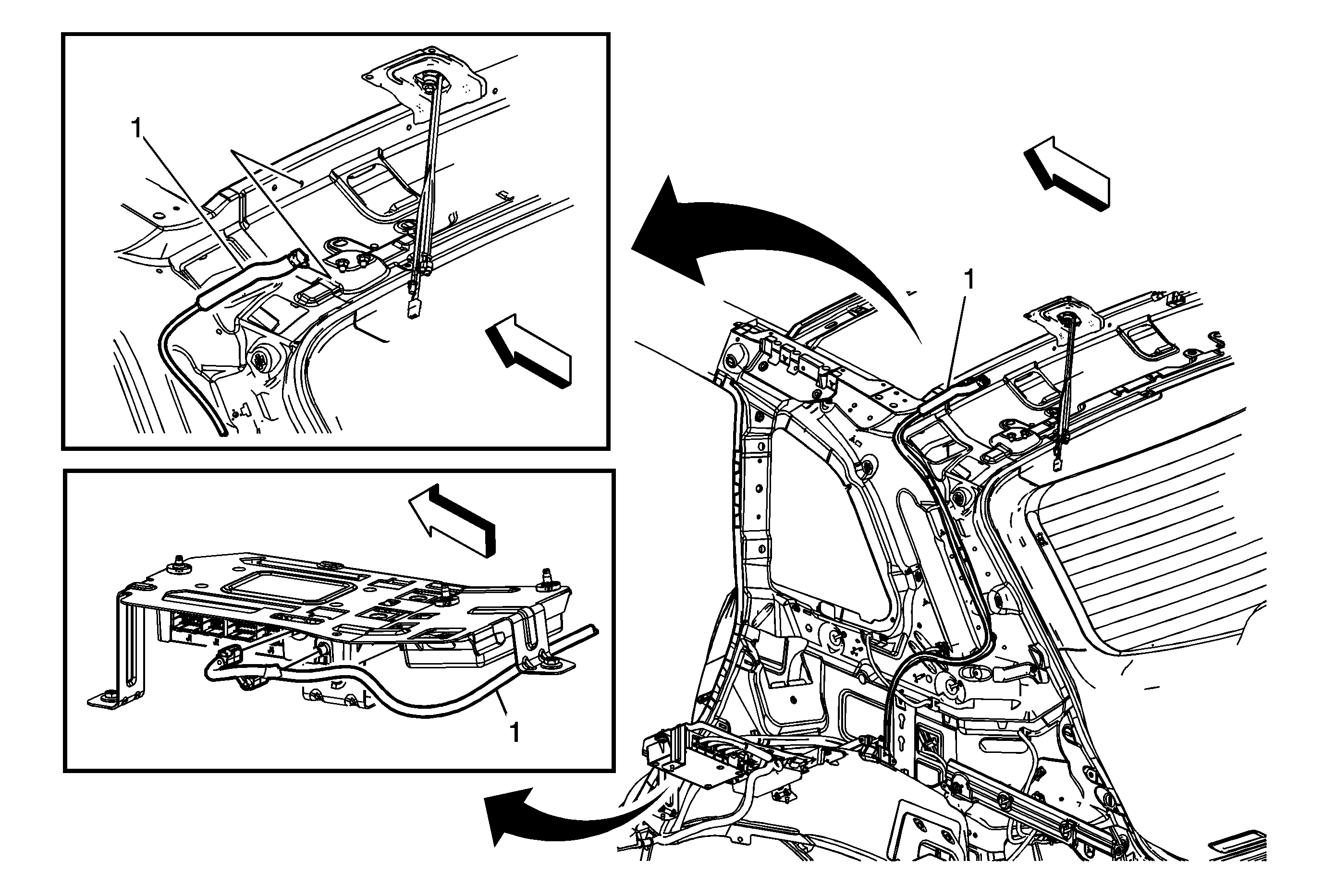 1

1

1