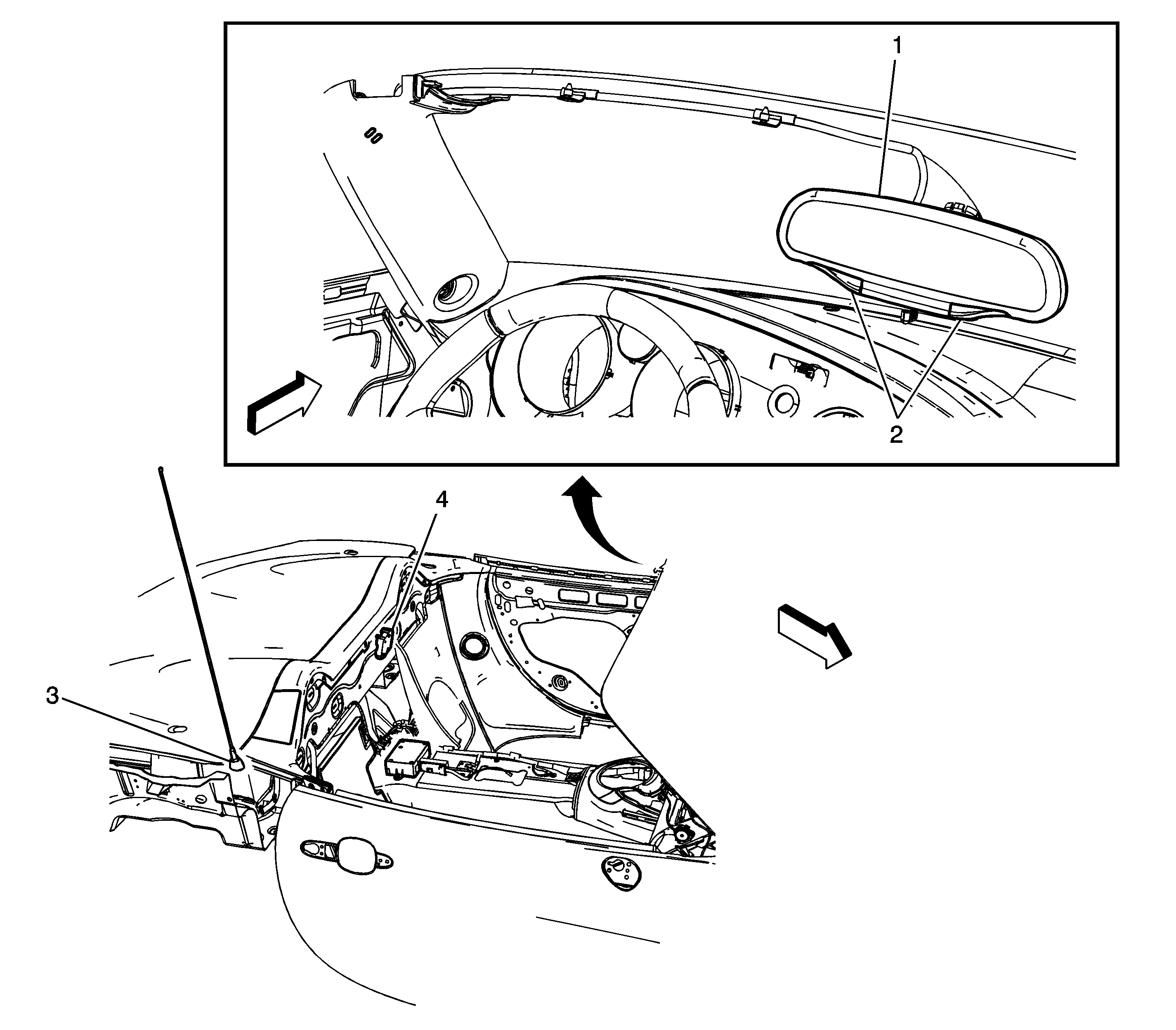 1
2
4
3