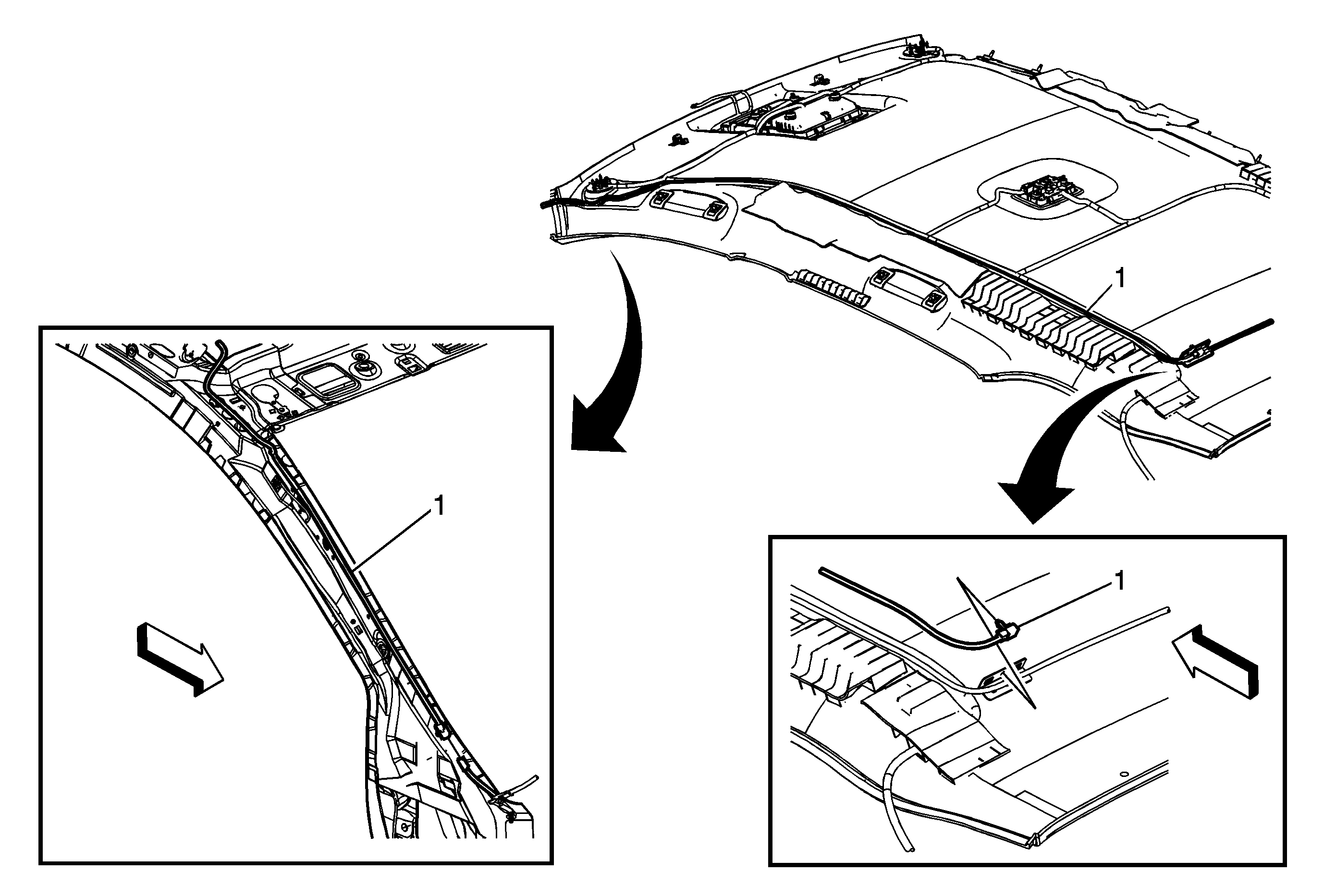 1

1

1