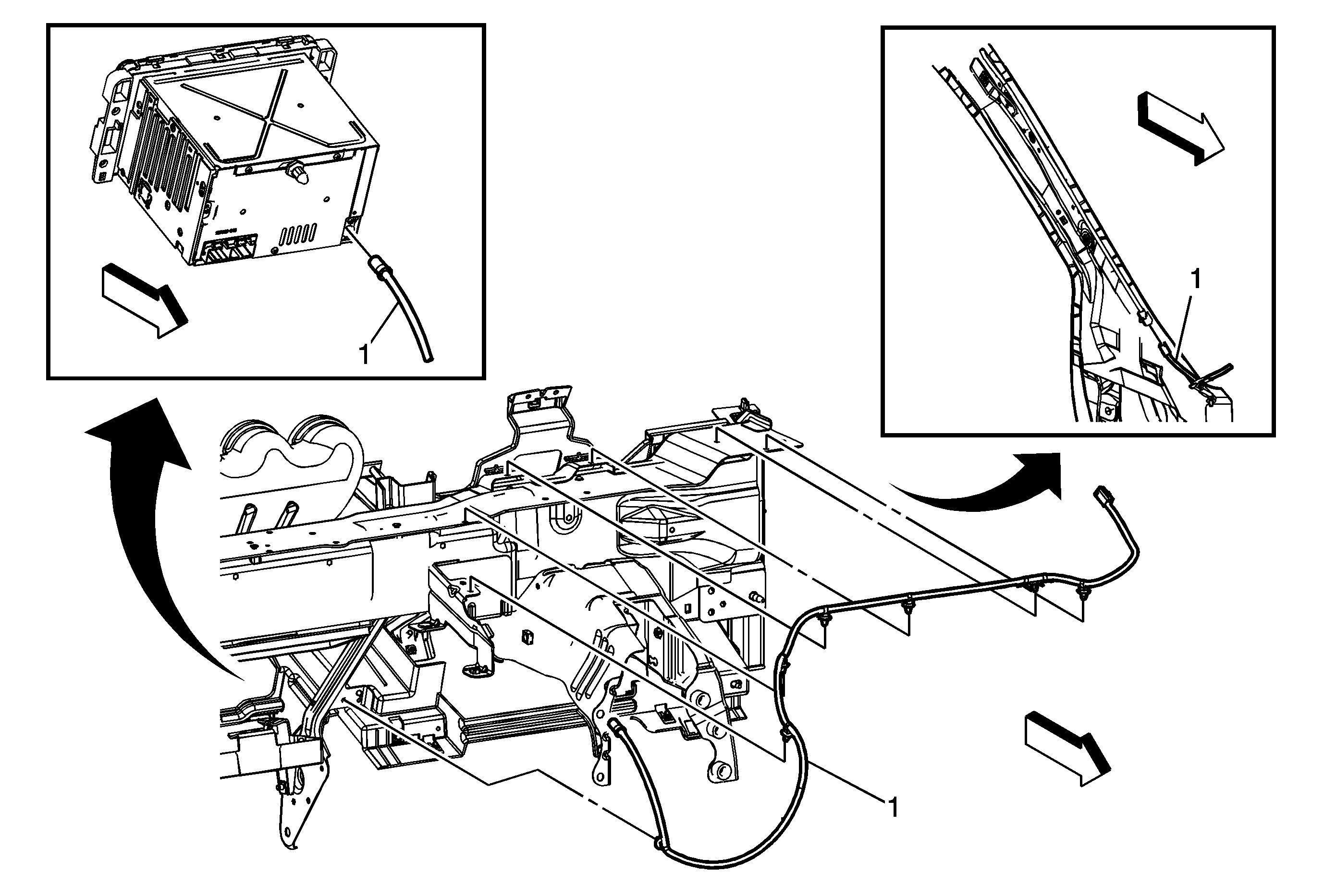 1

1

1