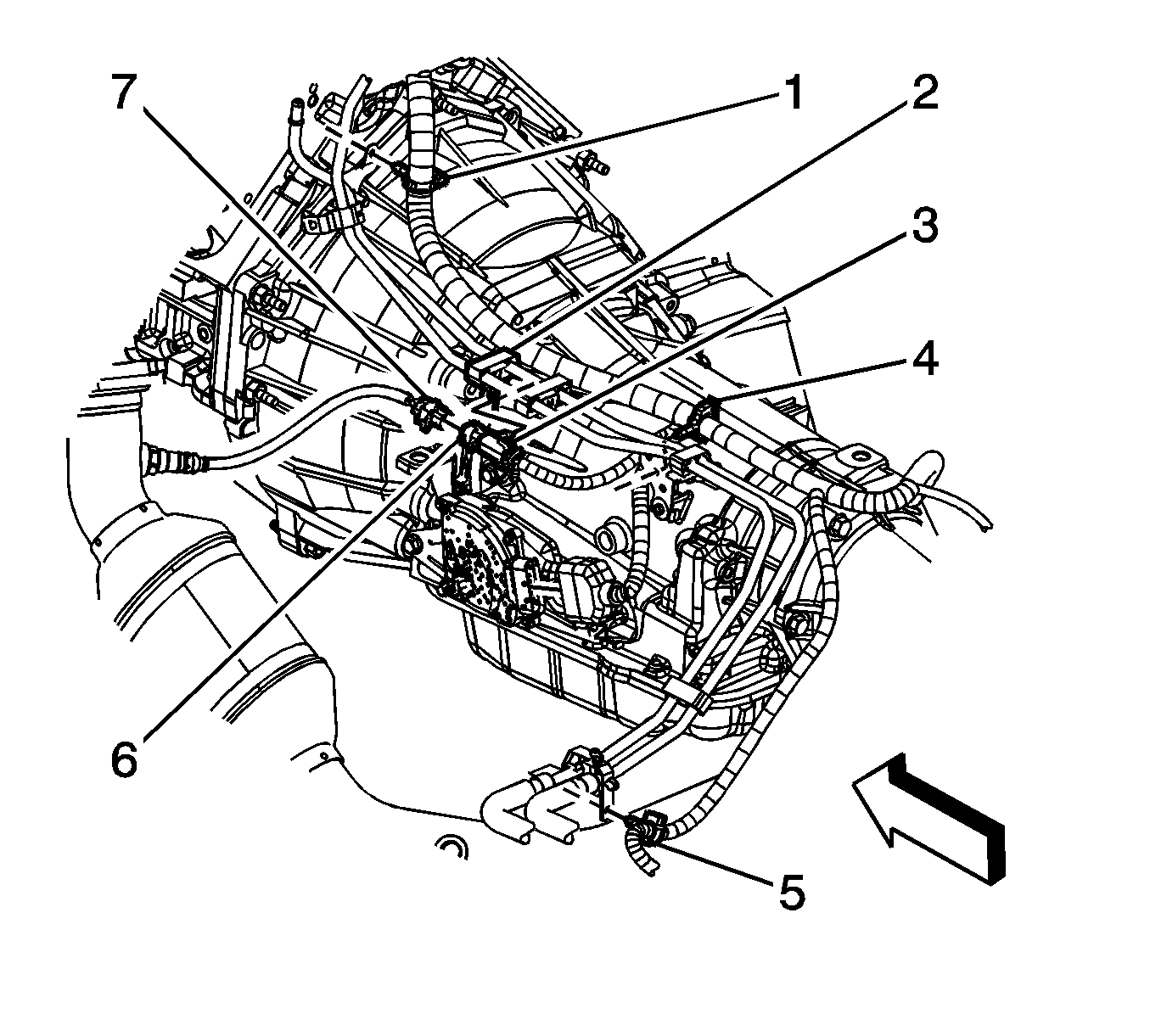 7
1
2
3
4
6
5