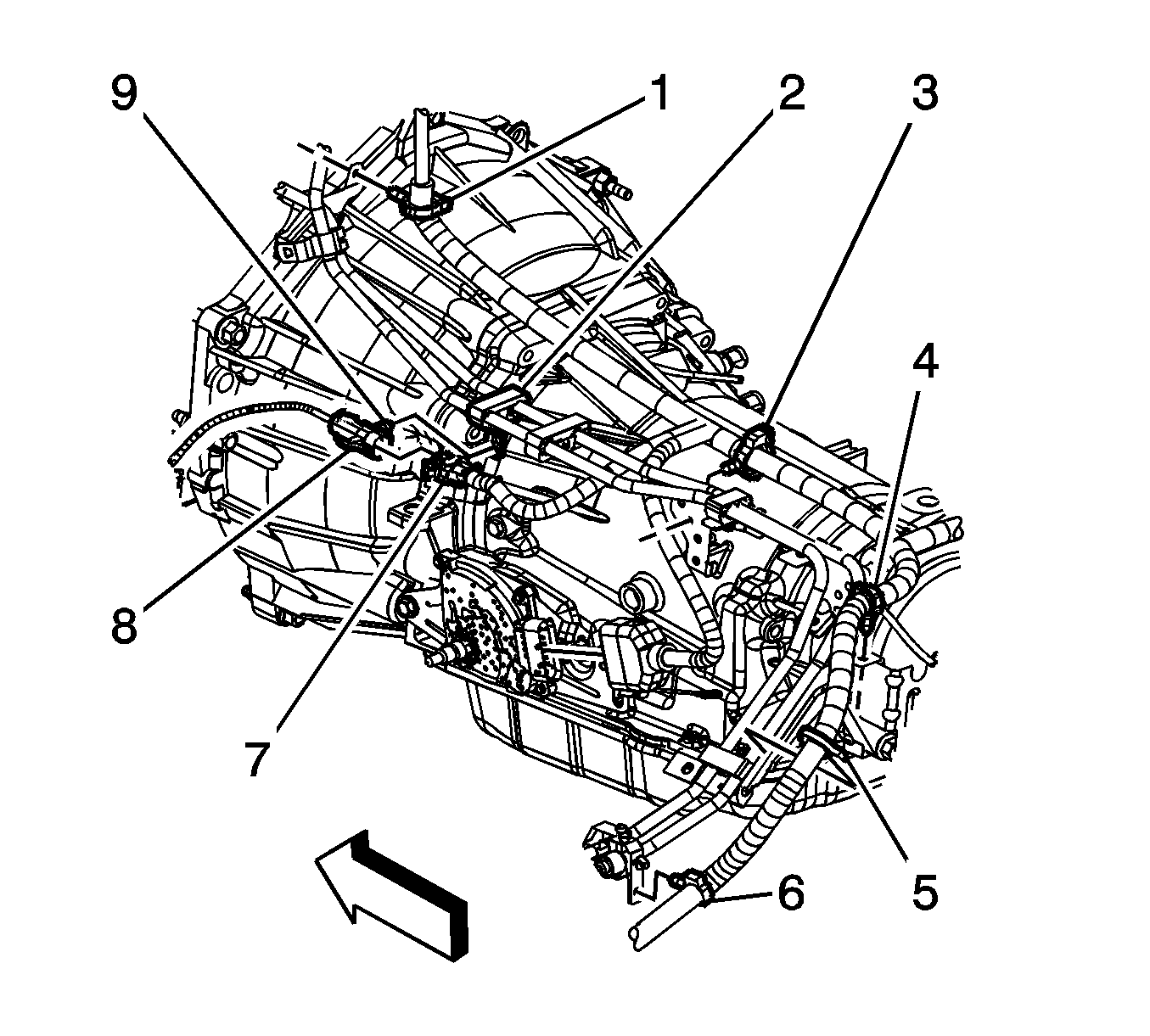 9
1
2
3
4
8
7
6
5