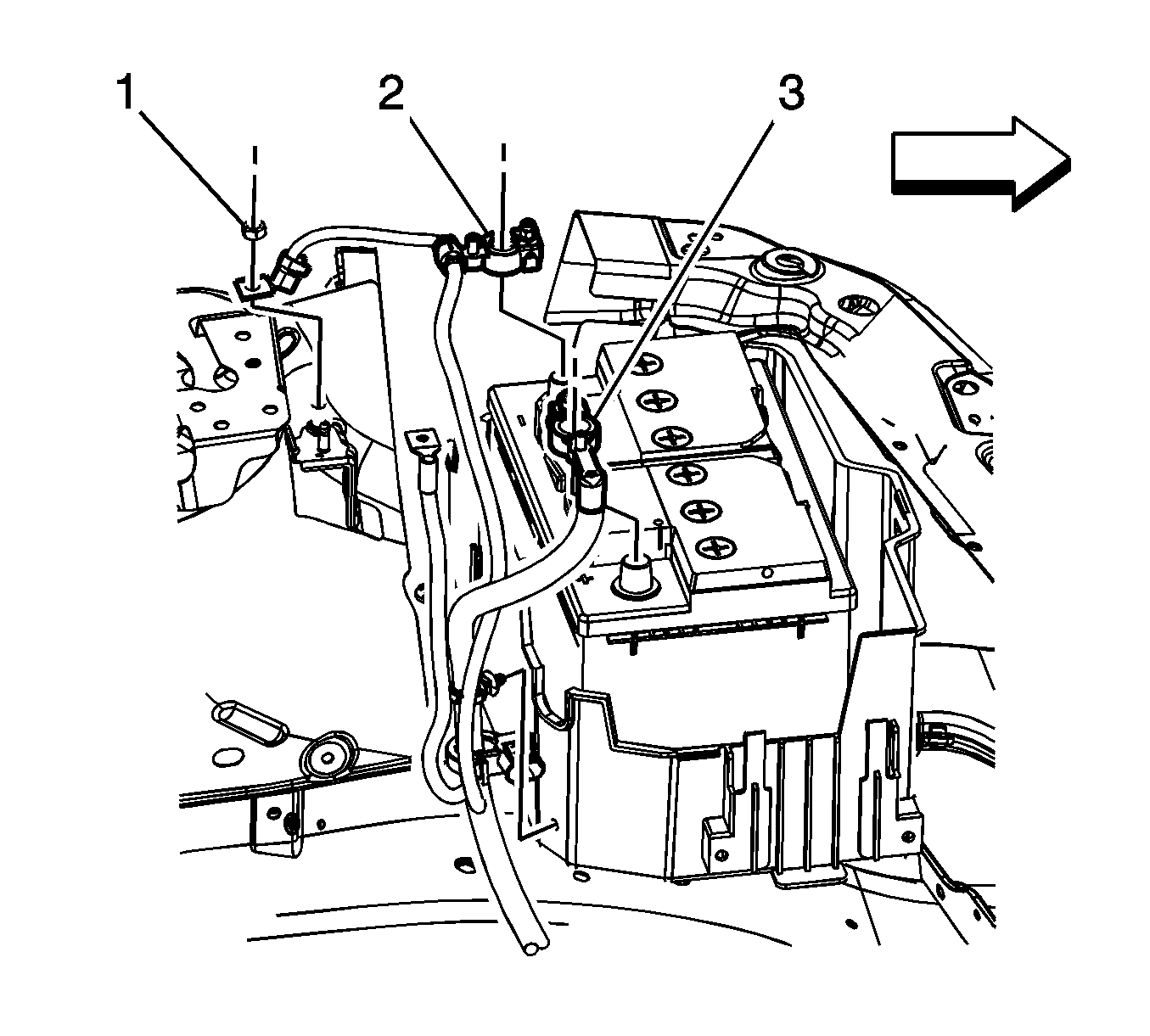 1
2
3