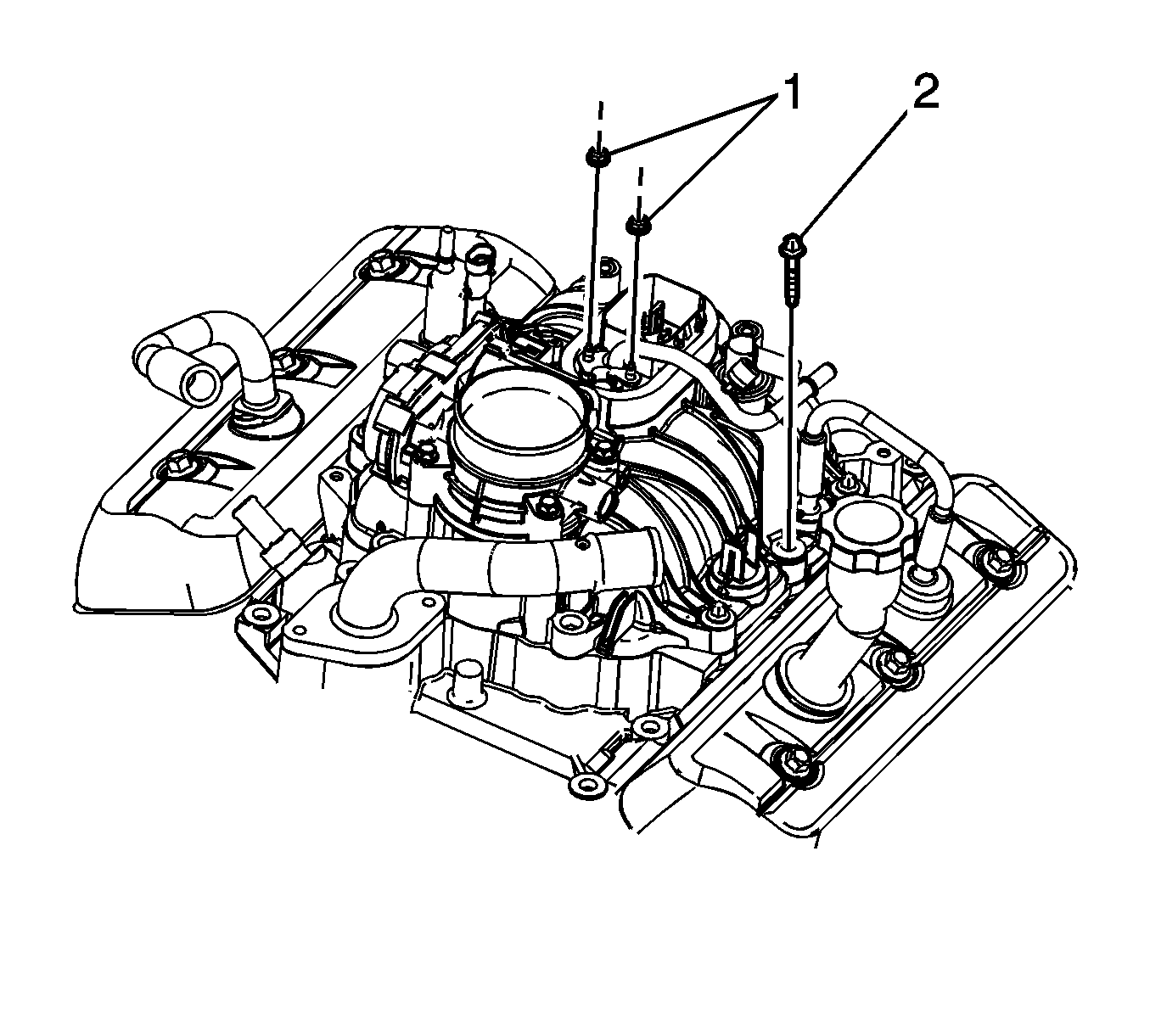 1
2