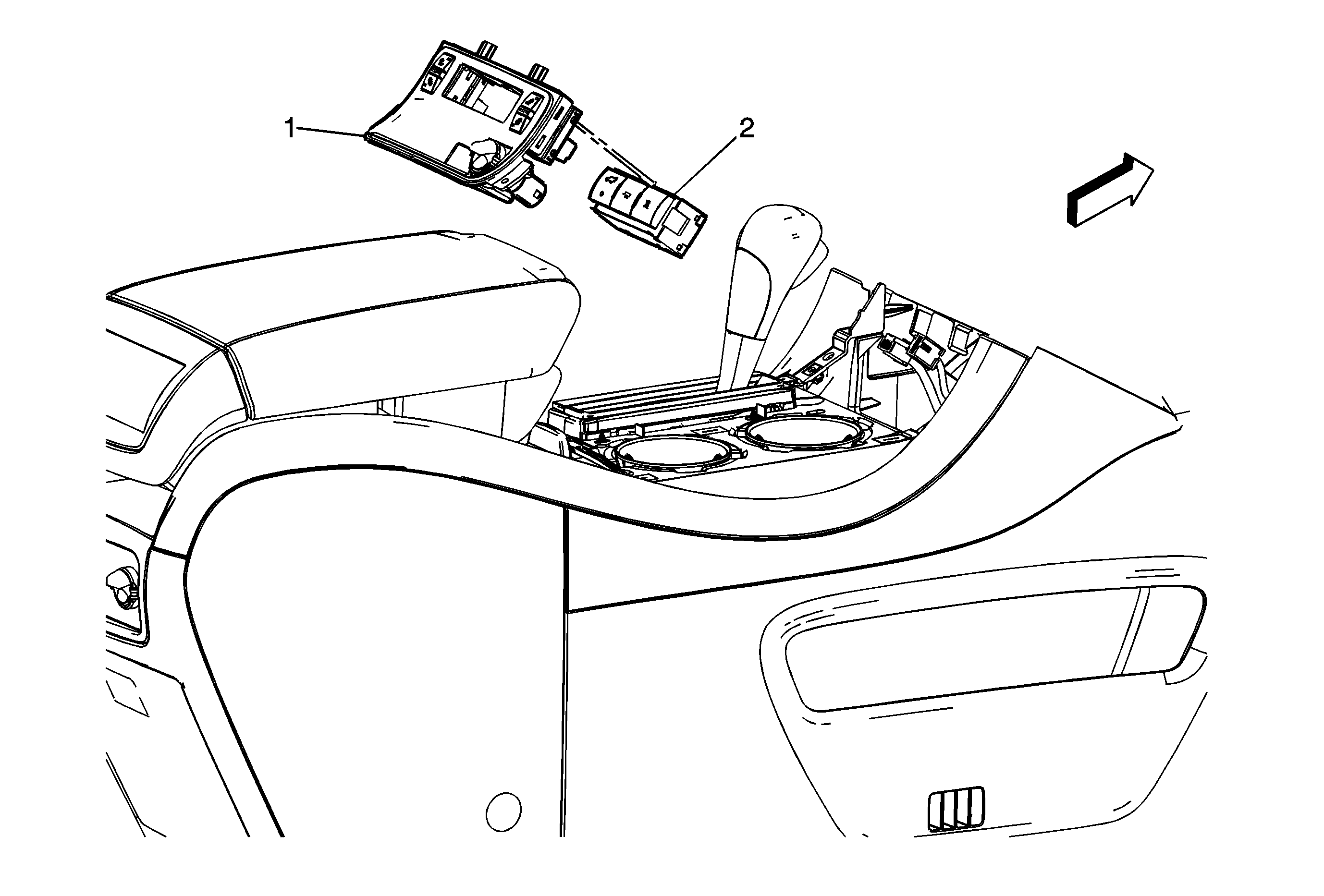 1
2