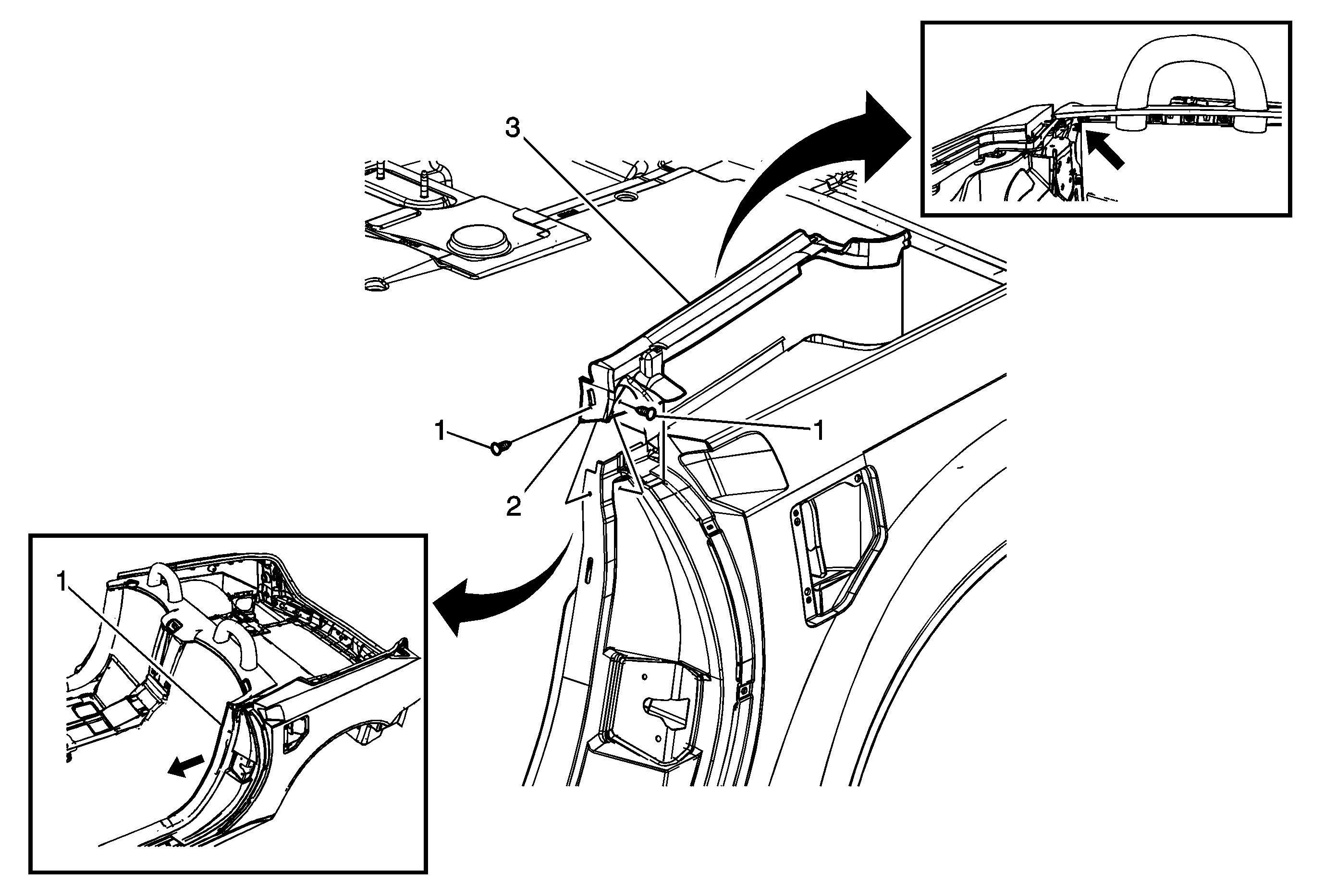 3
1
1
2
1