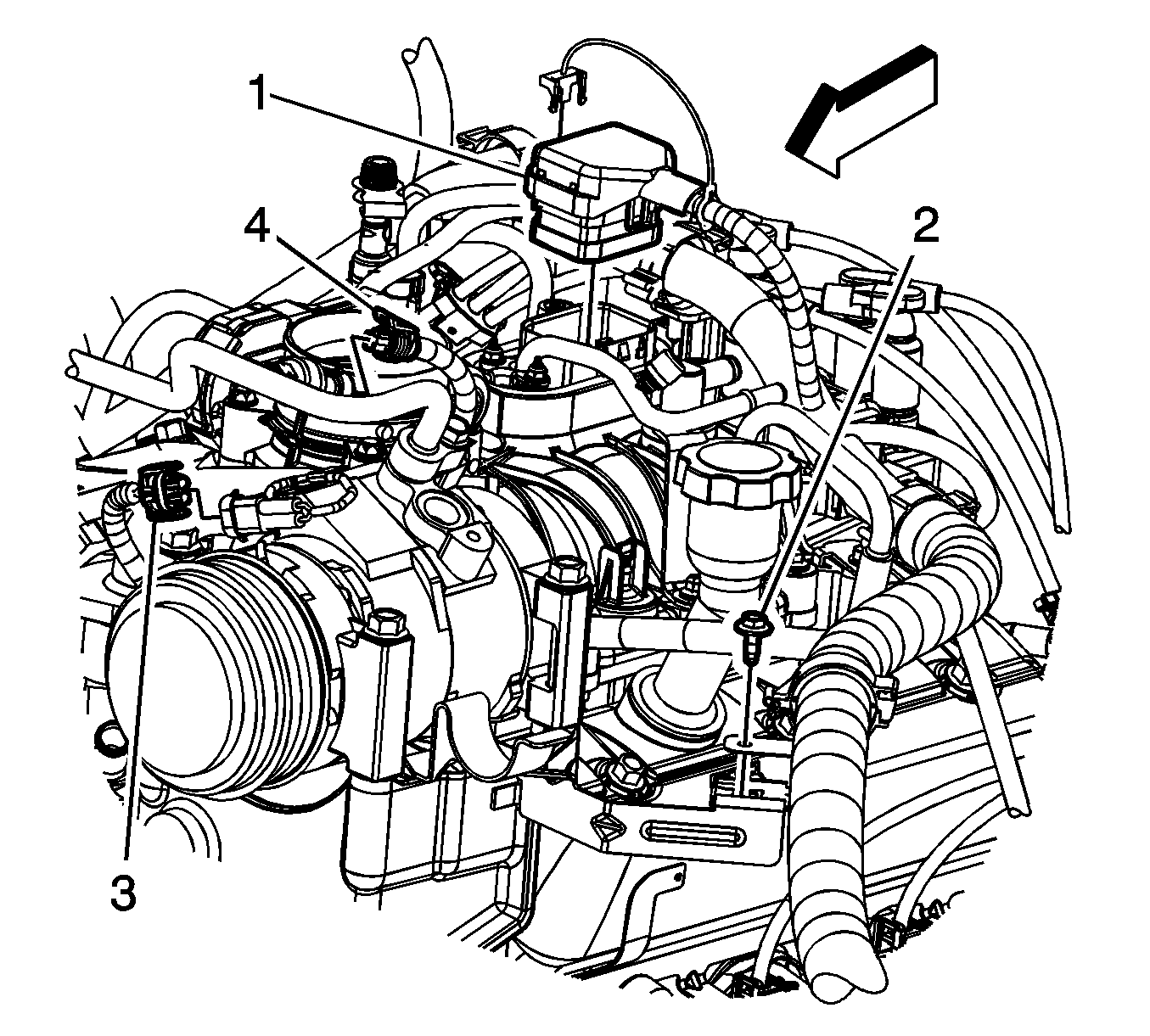 1
4
2
3