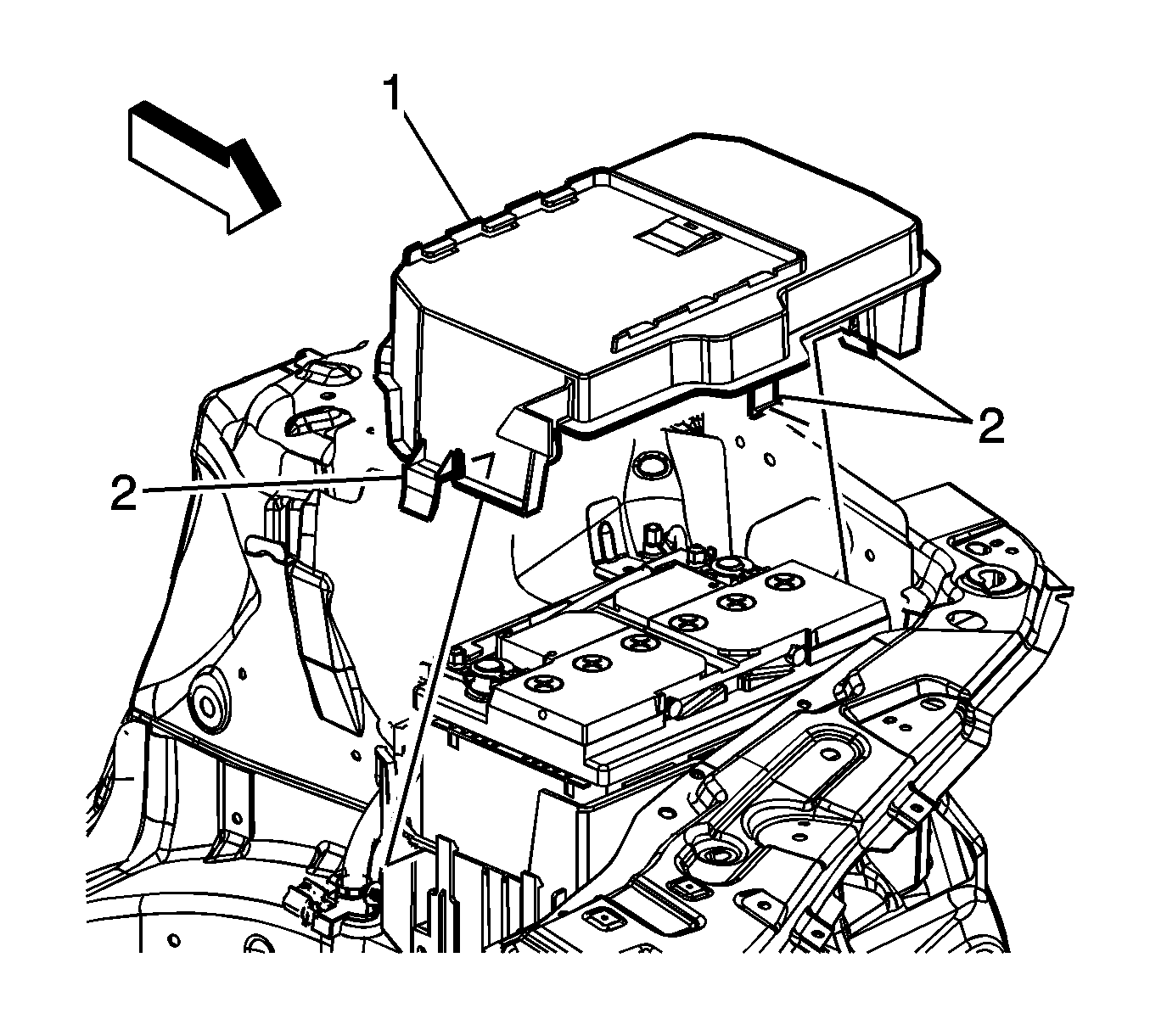 1

2

2