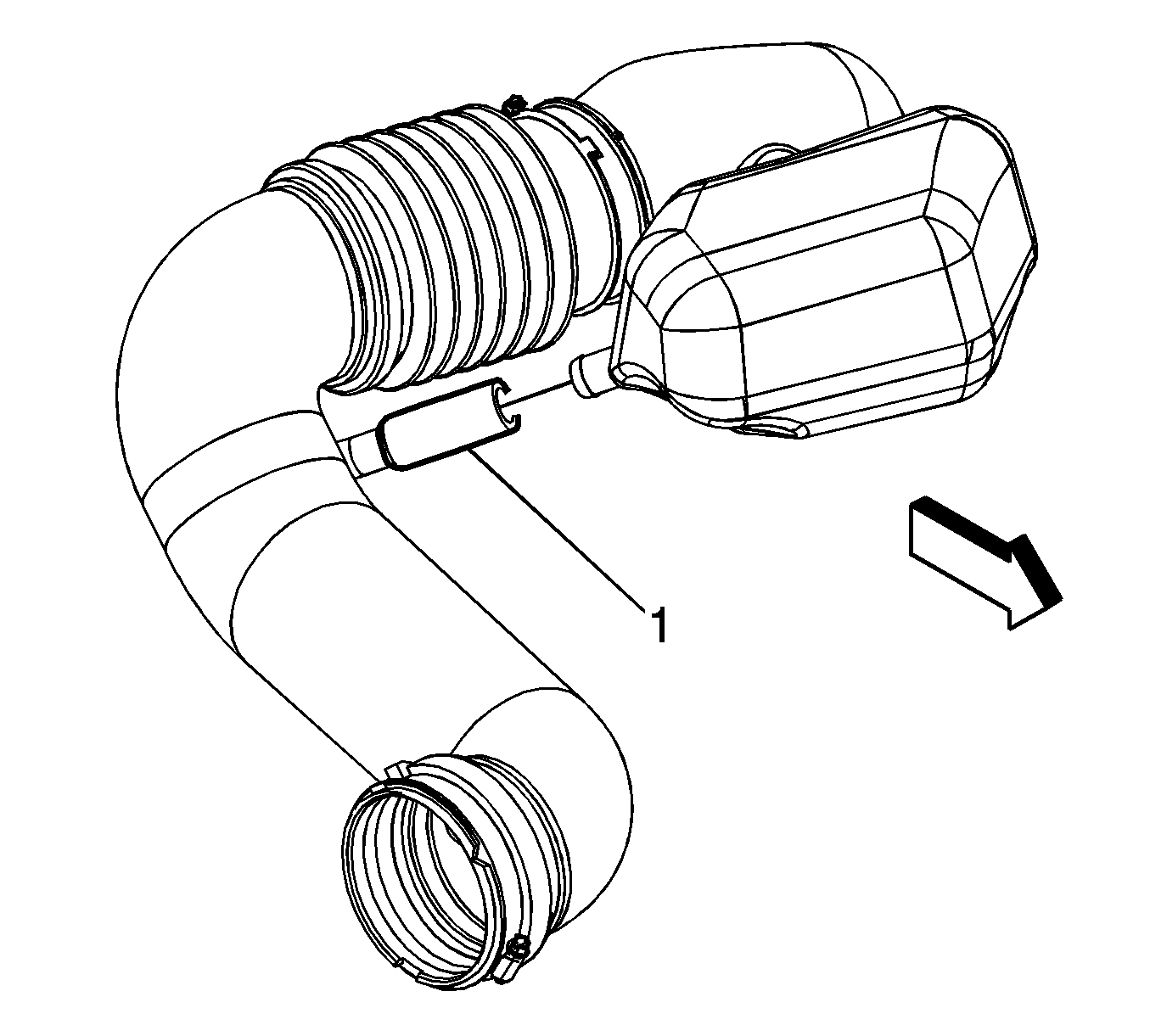 1