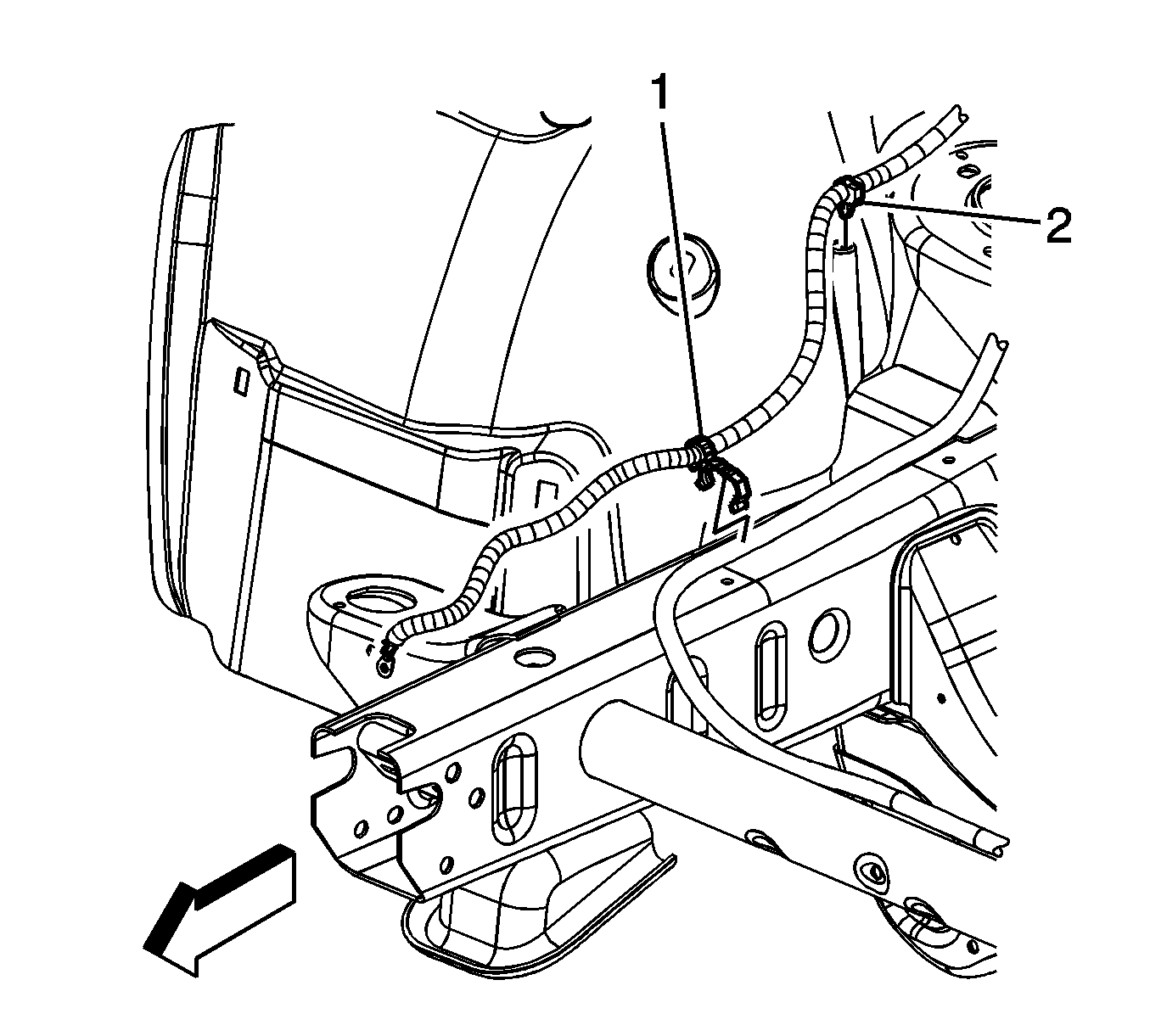 1
2