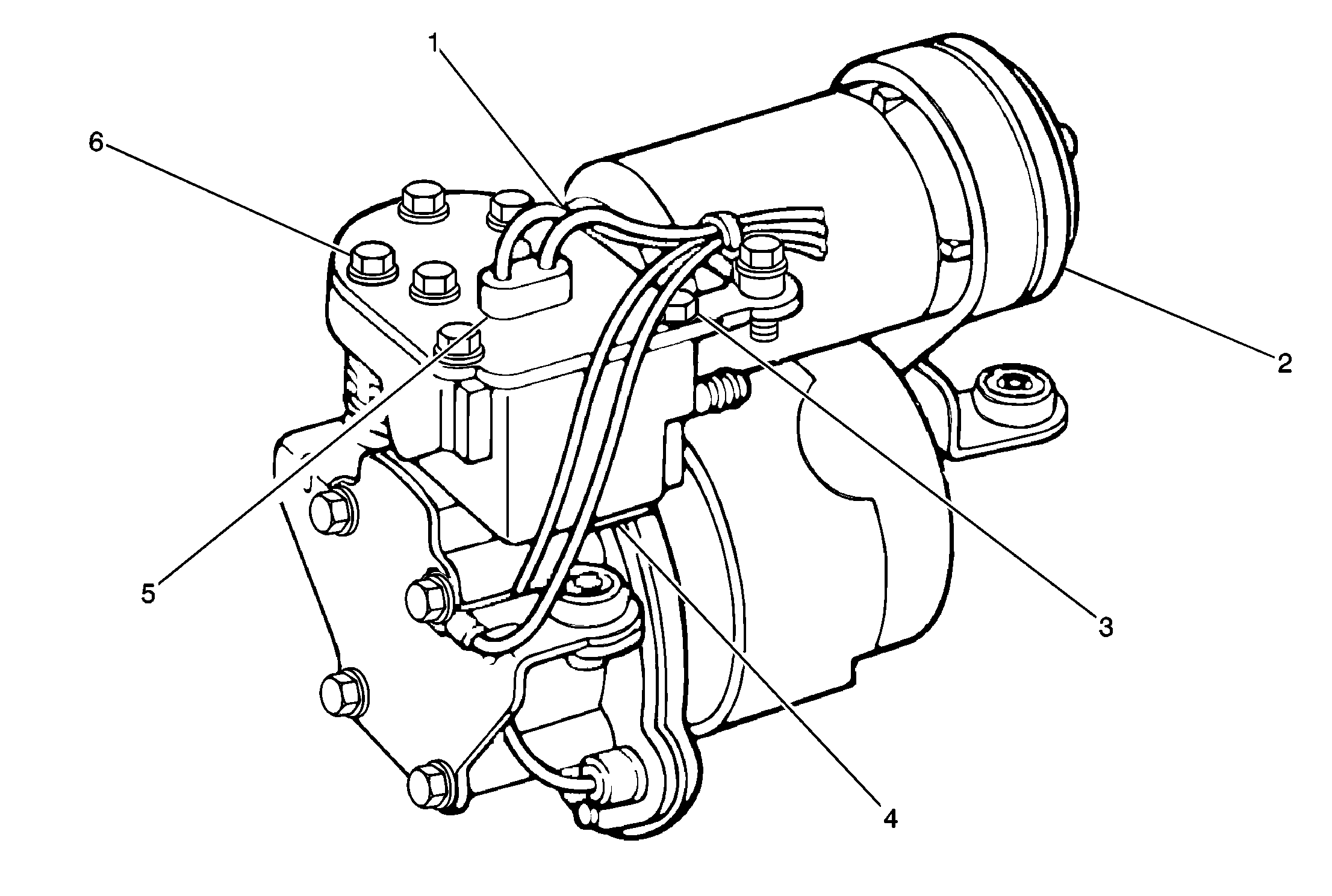 1
6
2
5
3
4