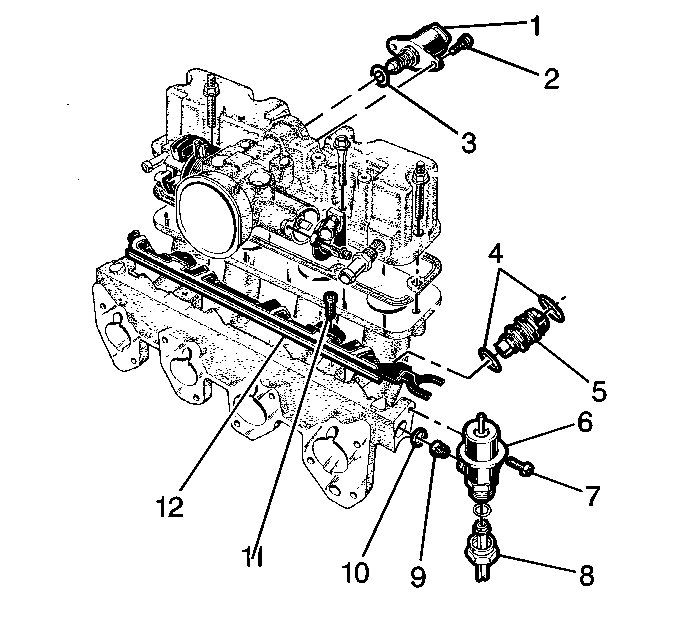 1
2
3
4
5
6
7
8
9
10
11
12