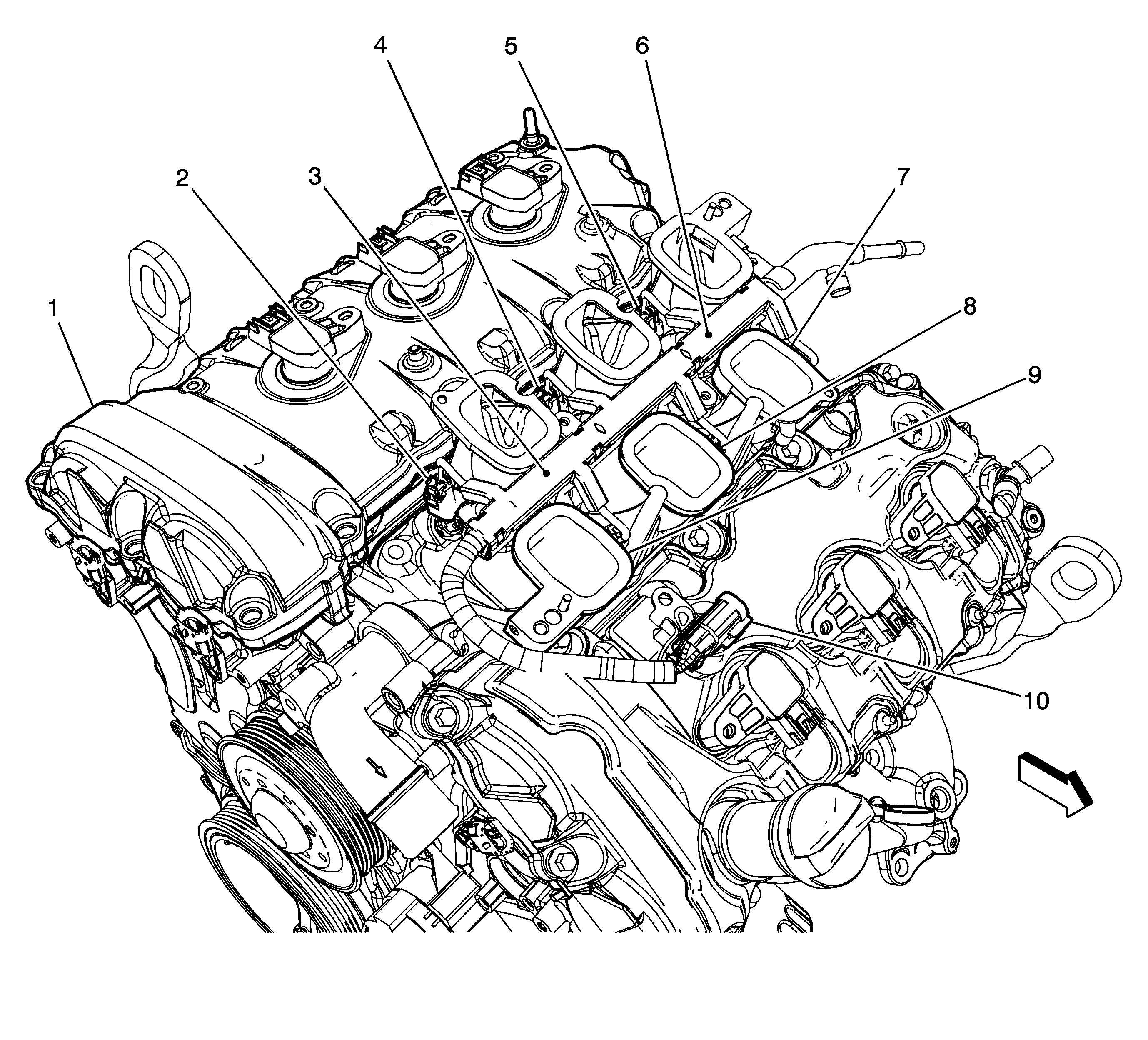 4
5
6
2
3
7
1
8
9
10