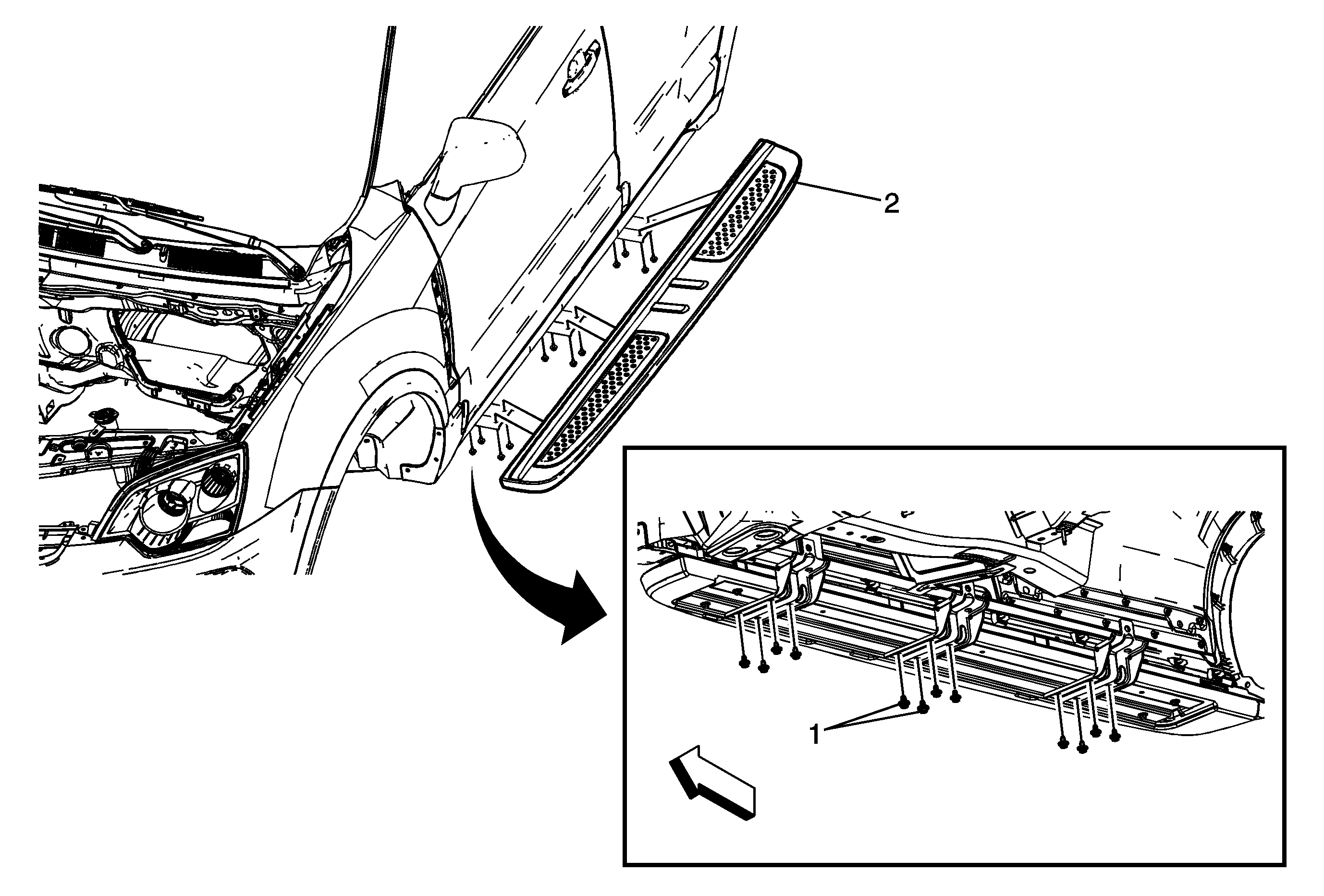 2

1