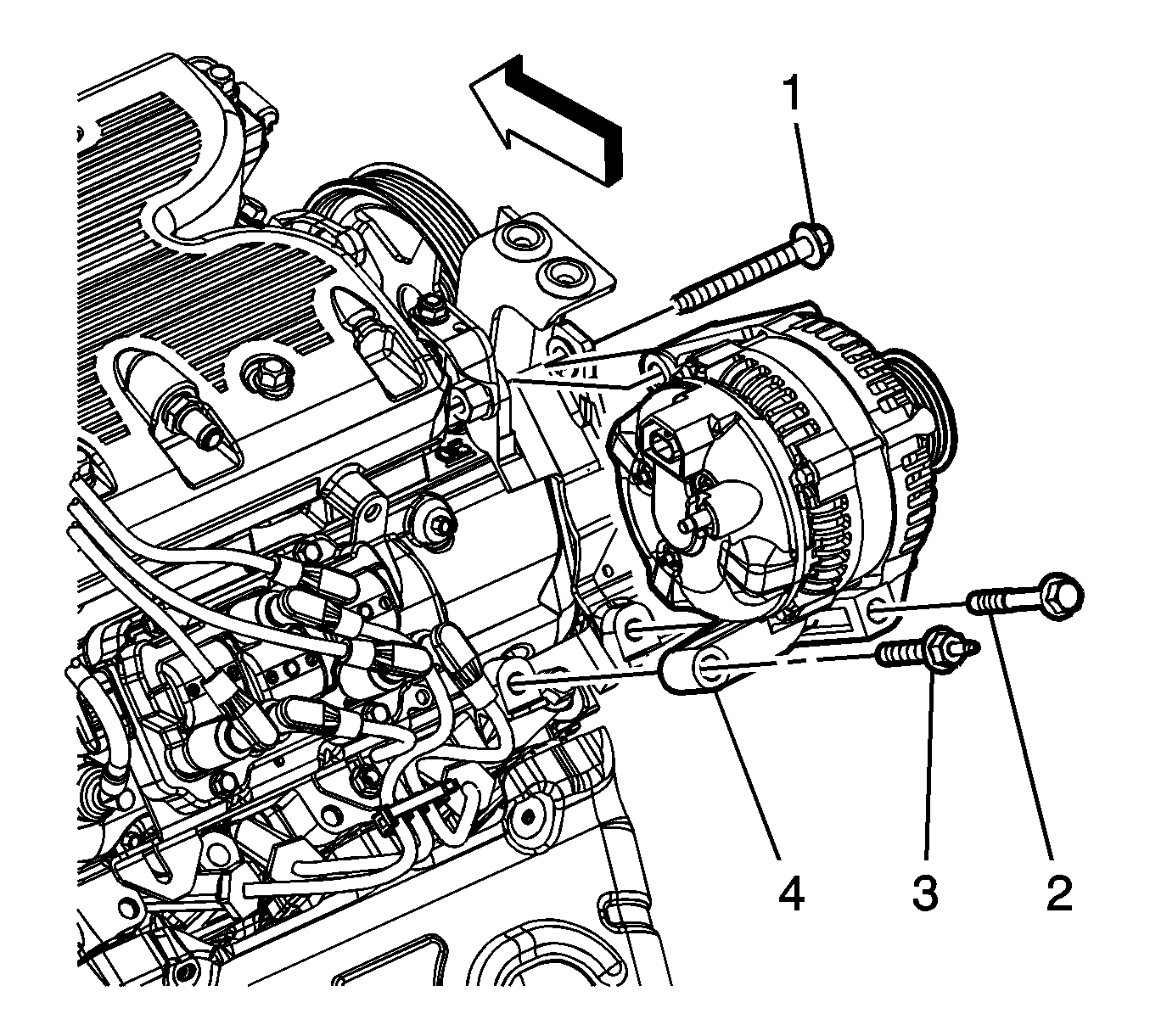 1
4
3
2