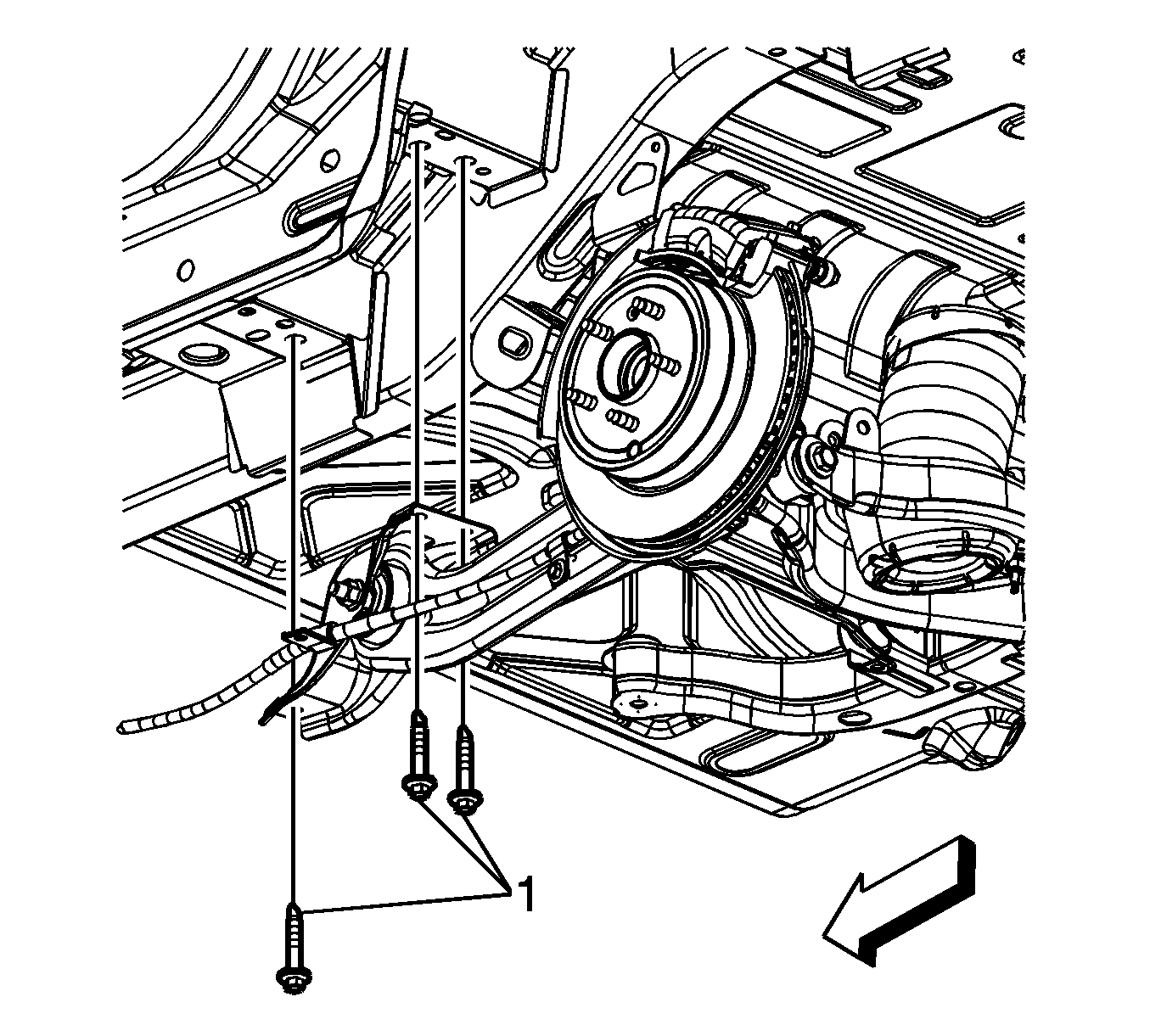 1