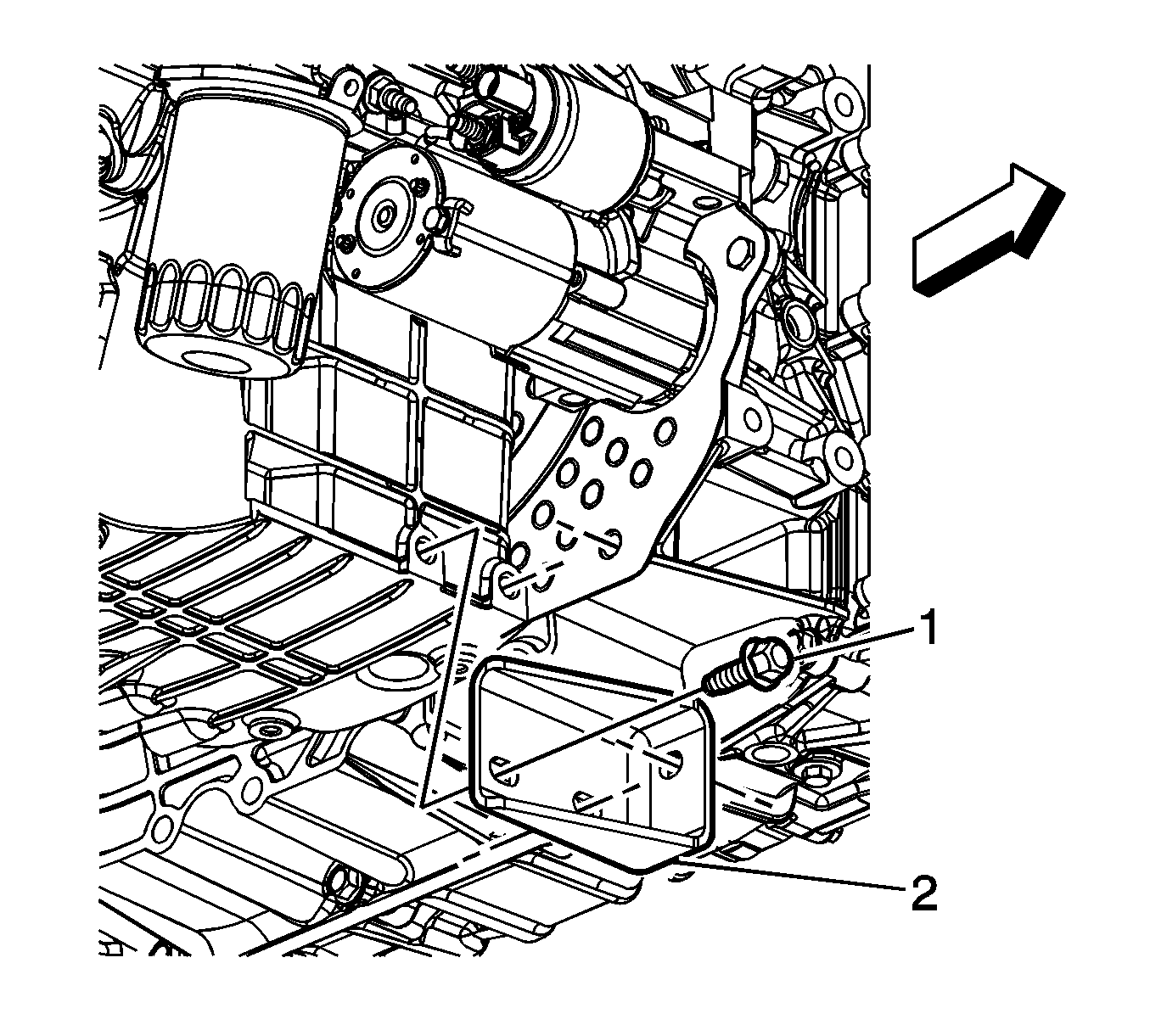 1
2