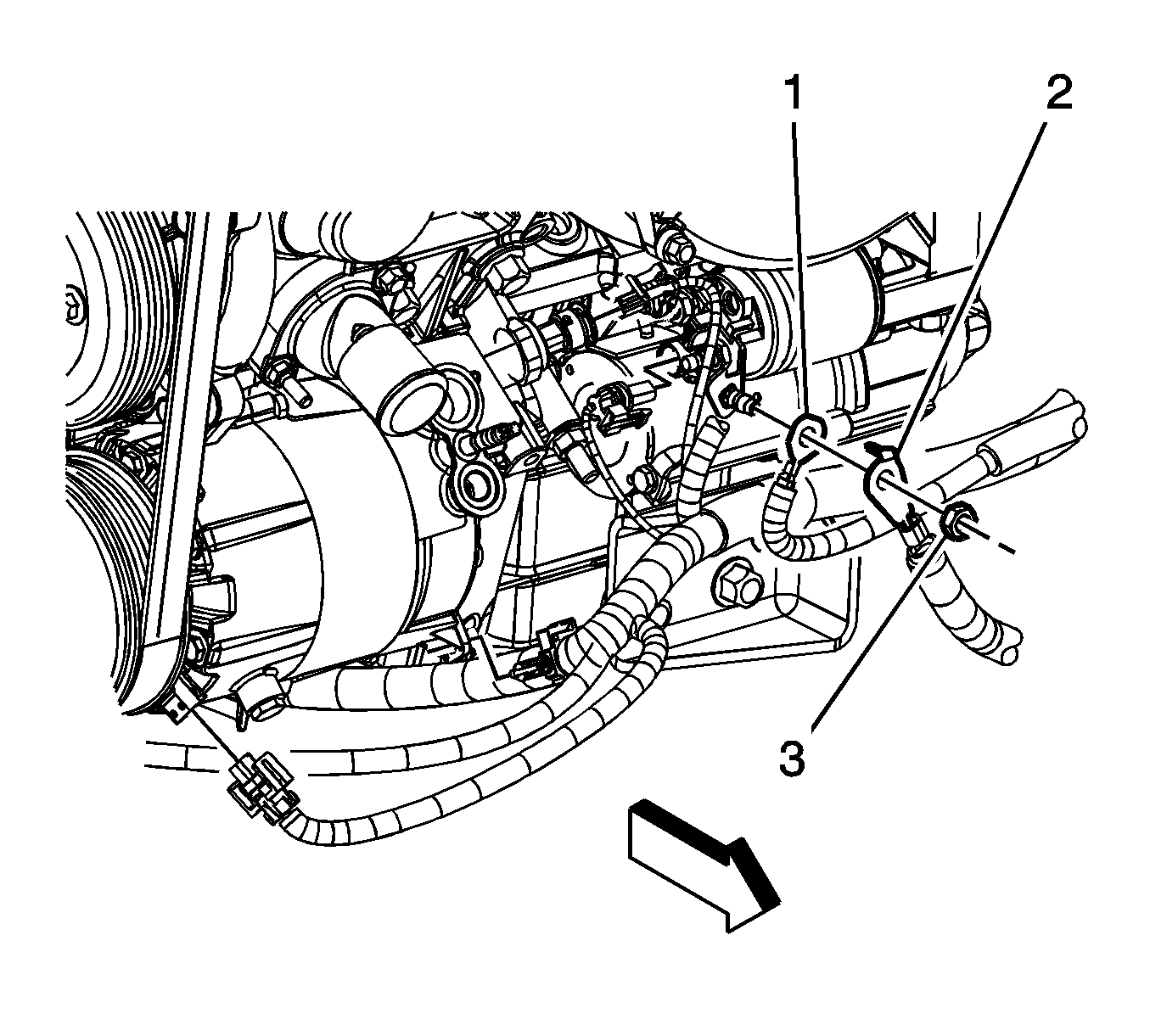 1
2
3