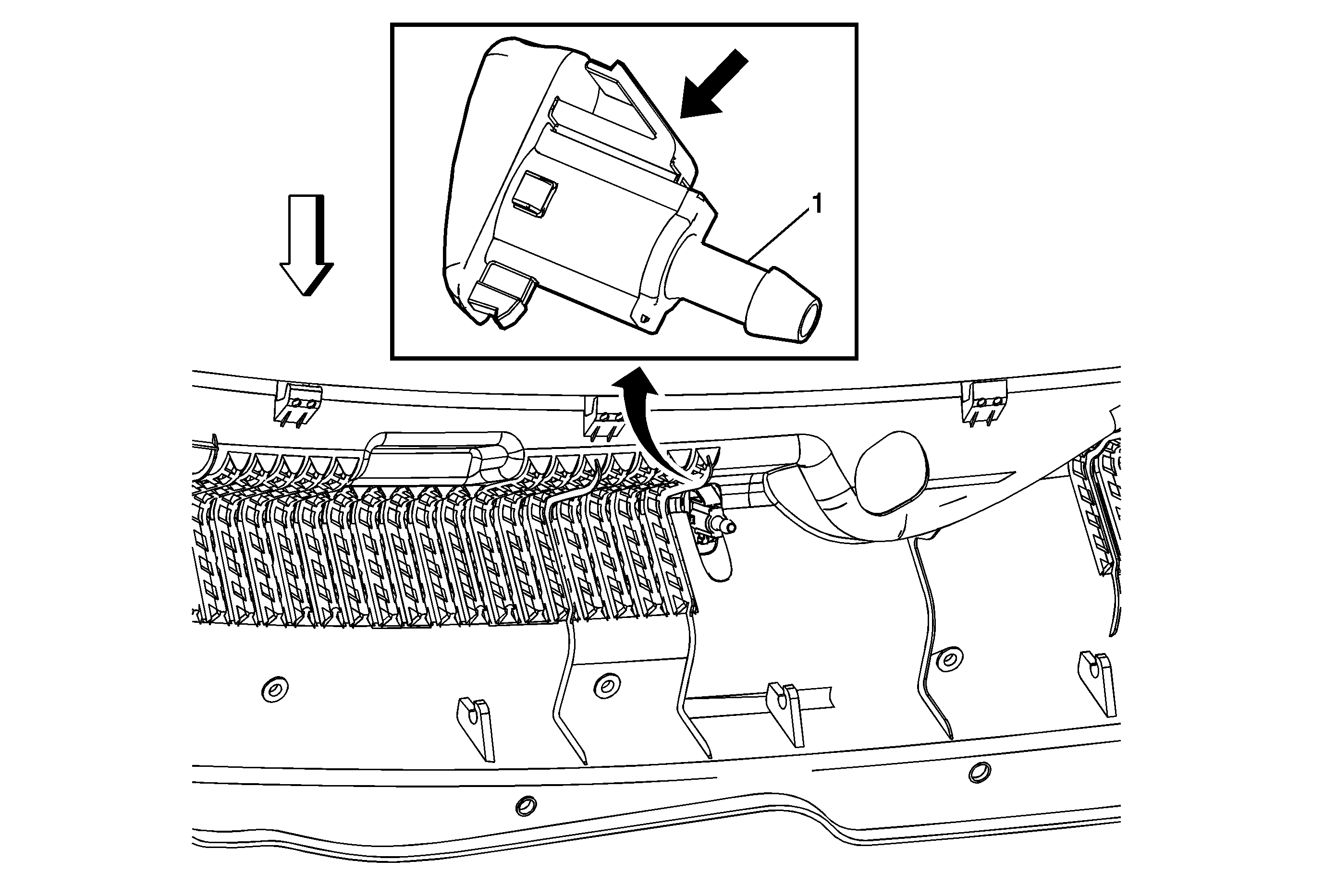 1