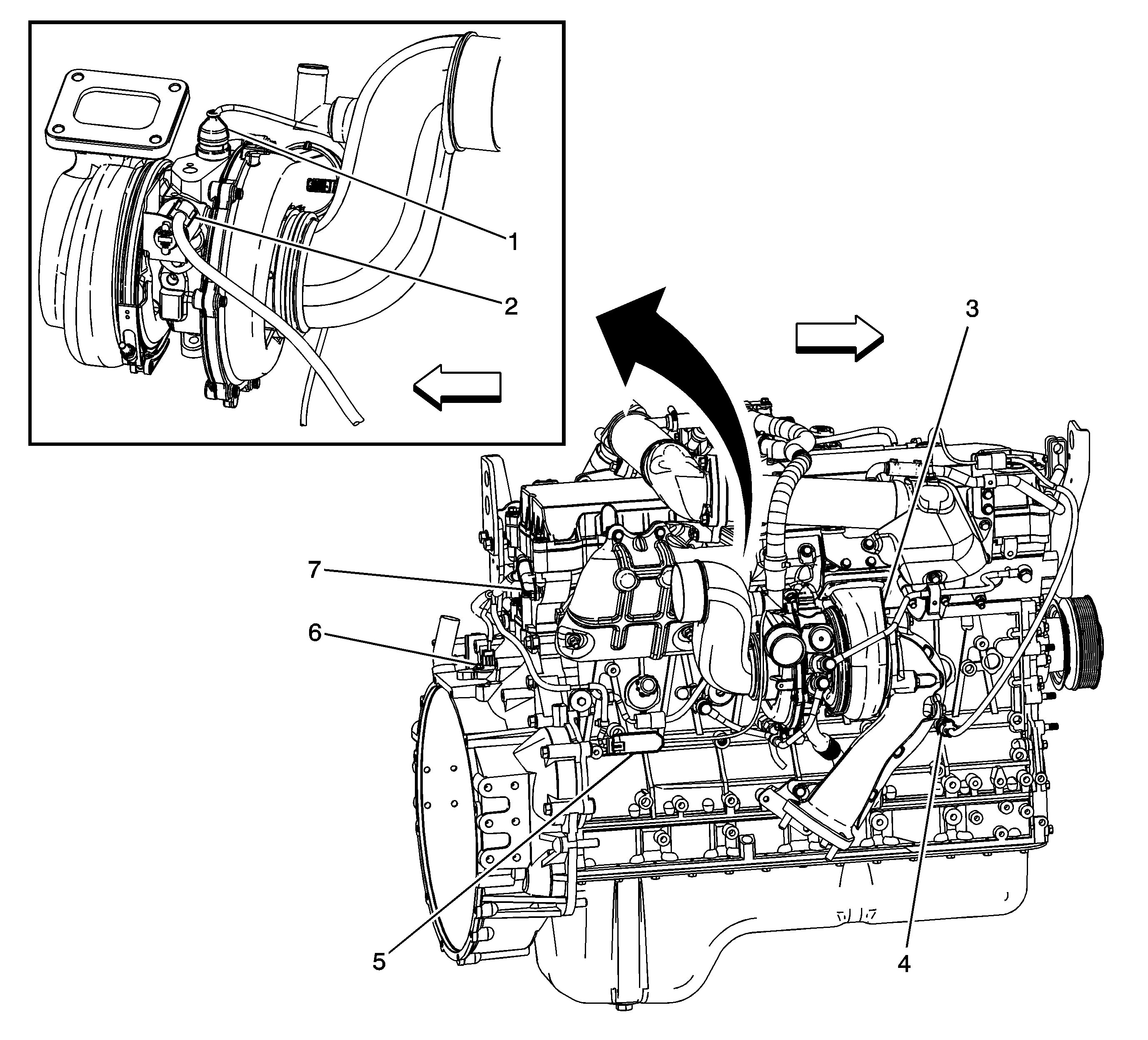 1
2
3
7
6
5
4