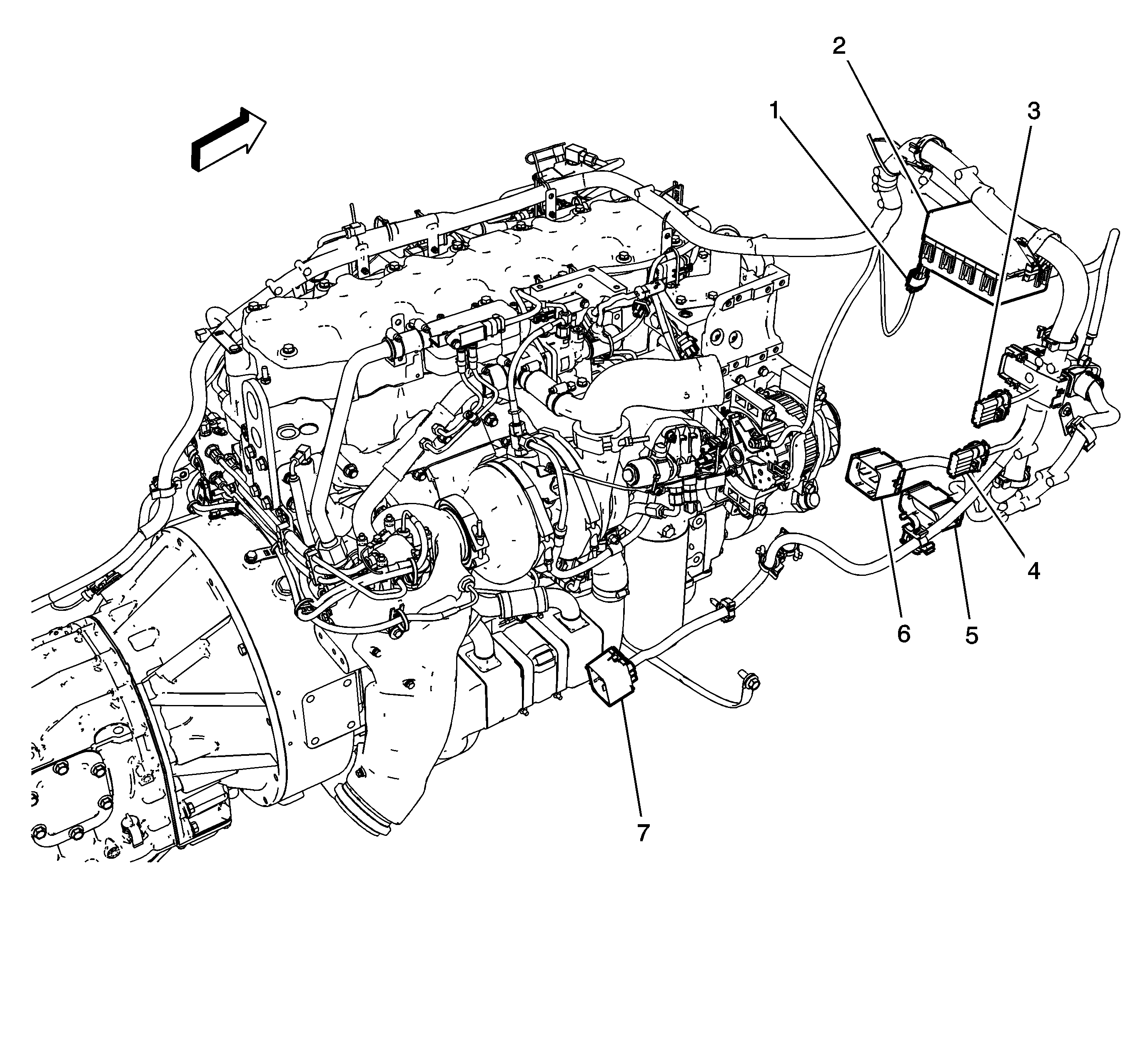 2
1
3
4
6
5
7