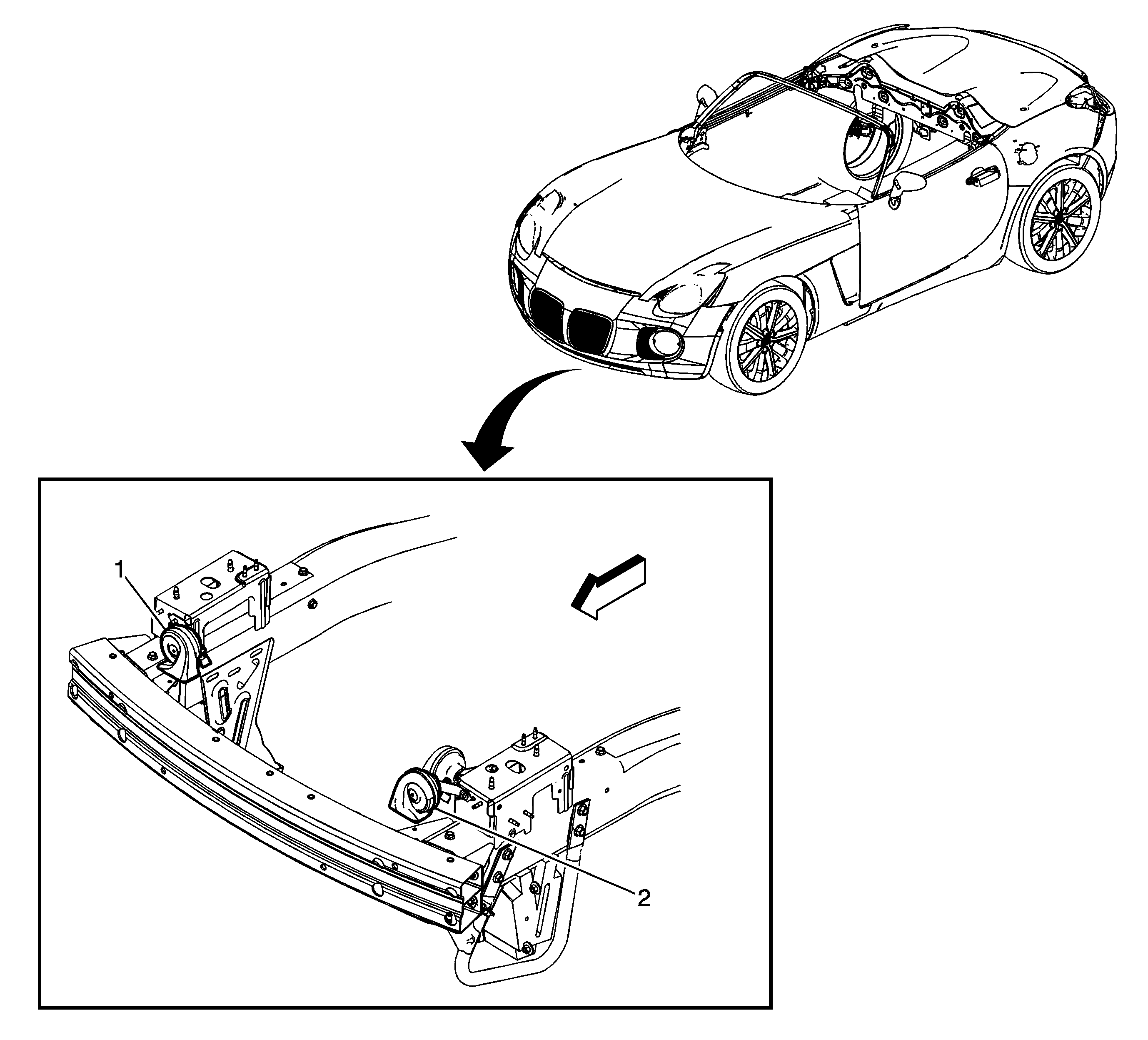 1

2