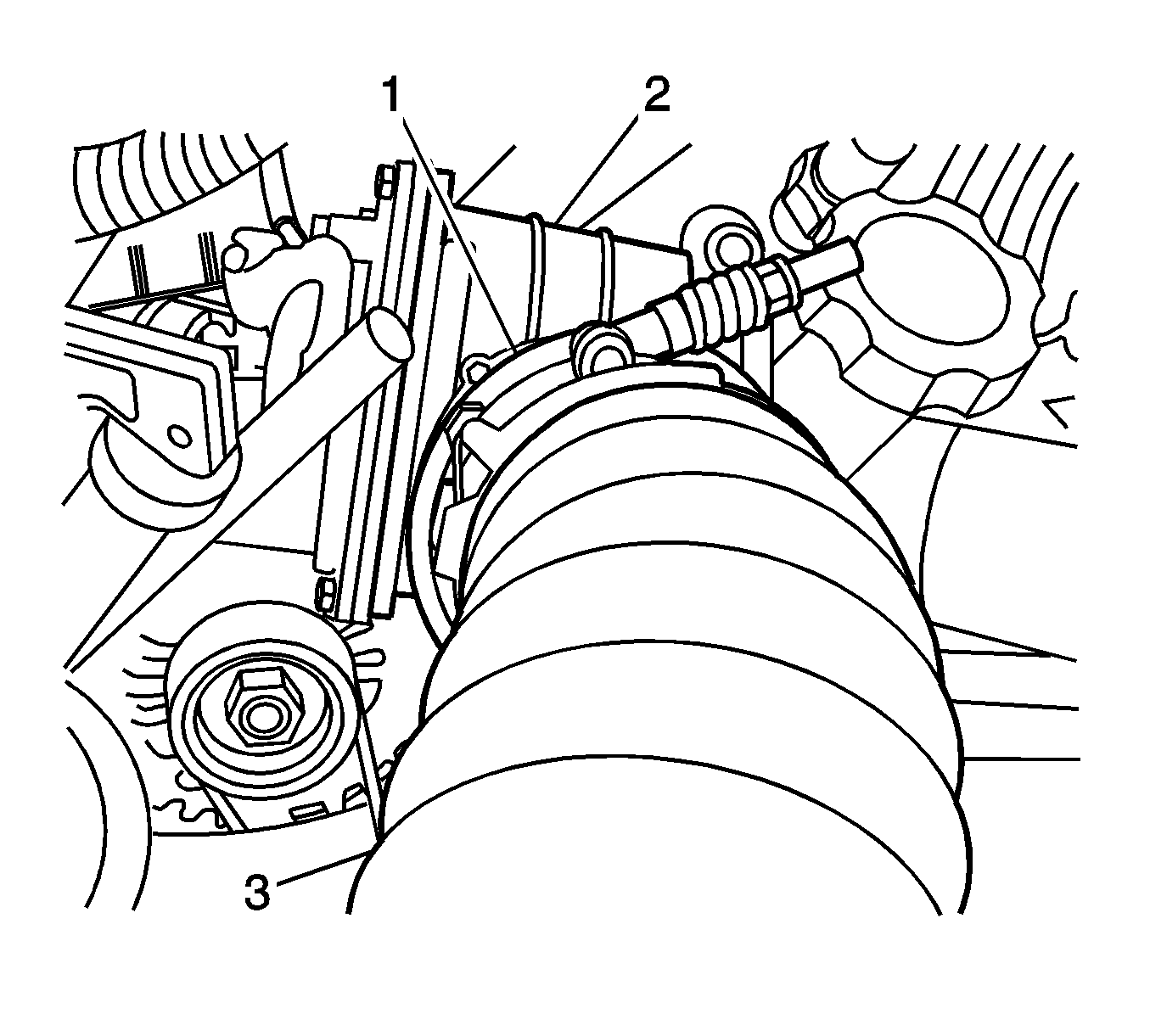 1
2
3