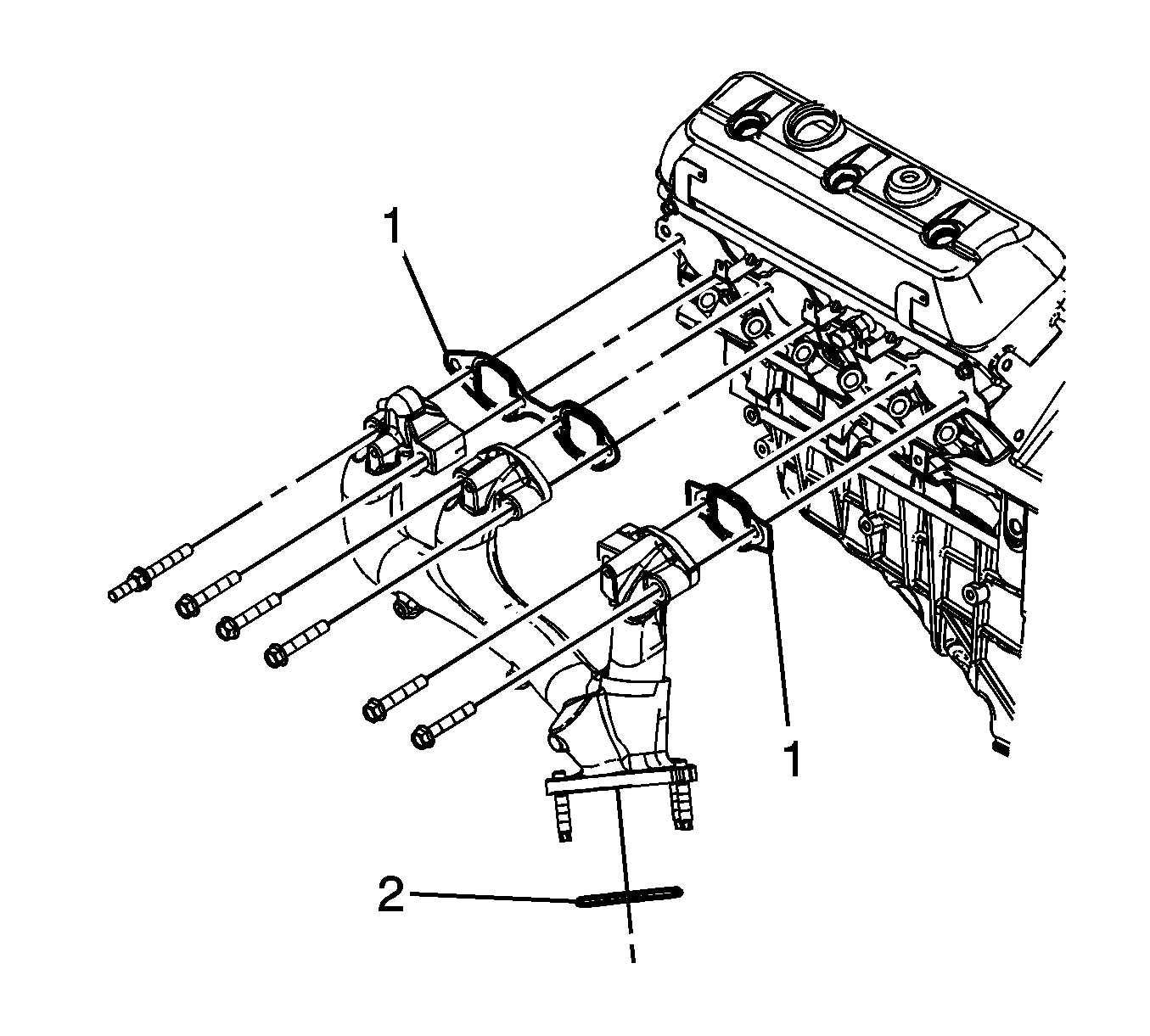 1

1

2