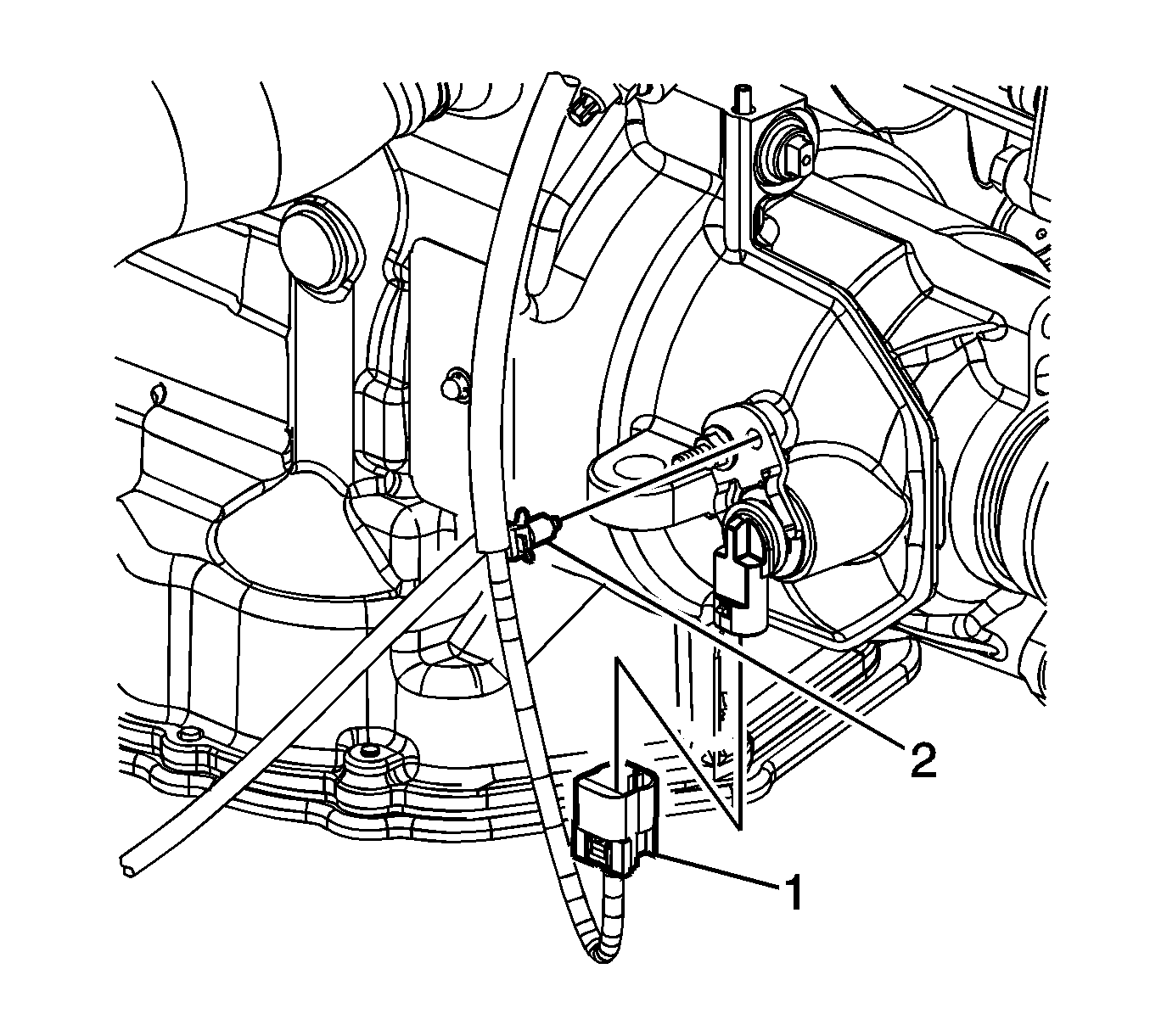 2
1