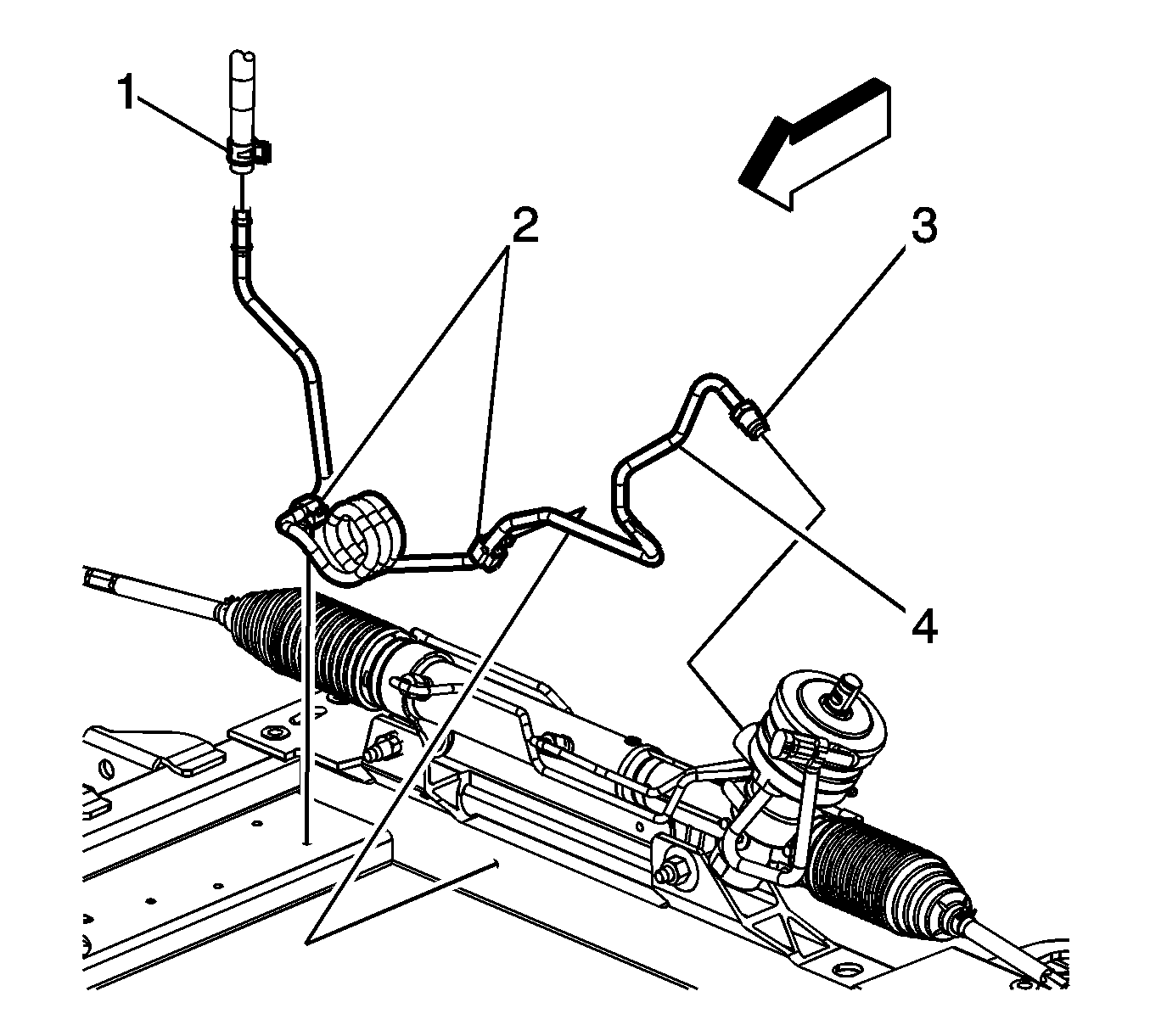 1
2
3
4