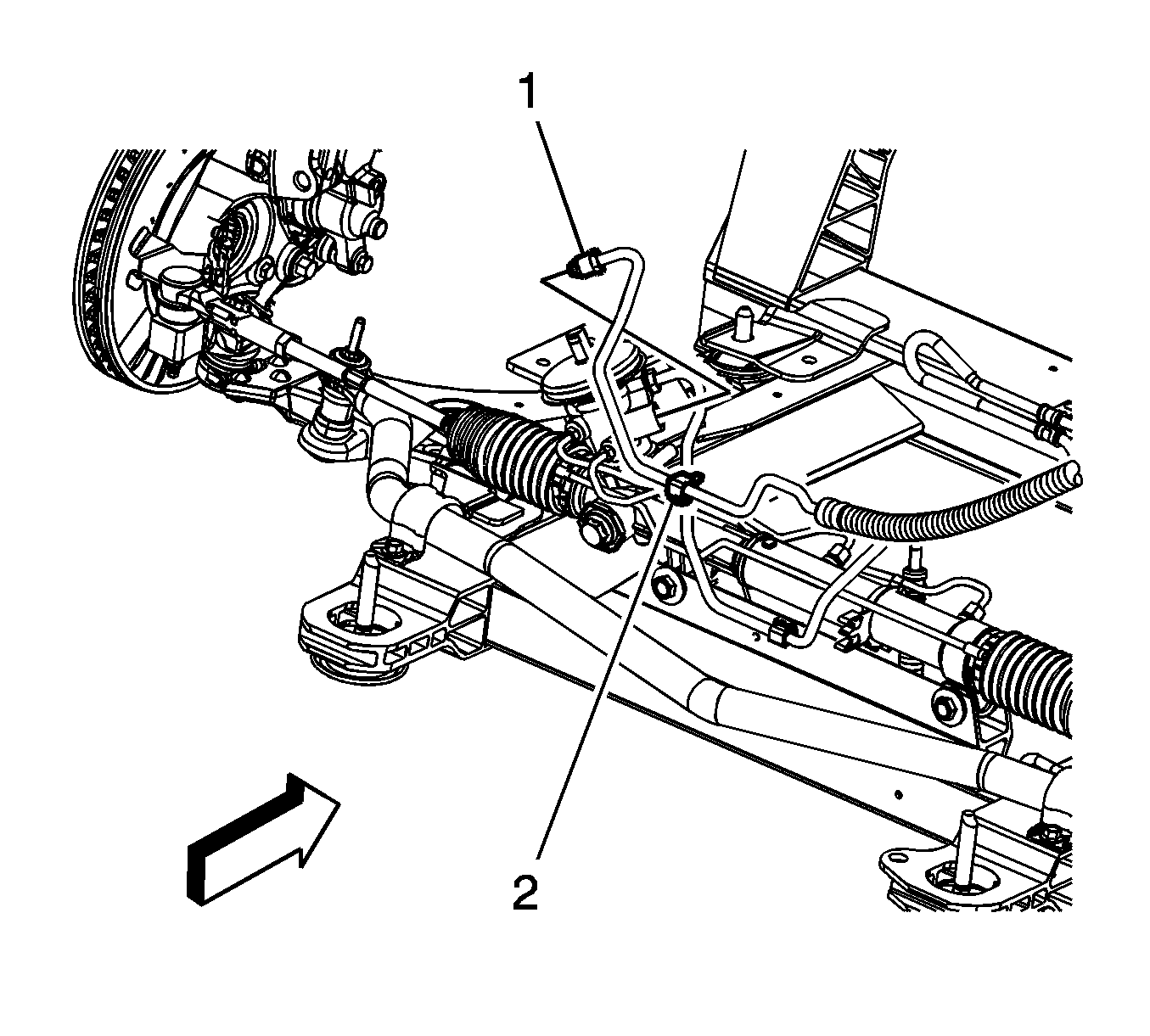 1

2