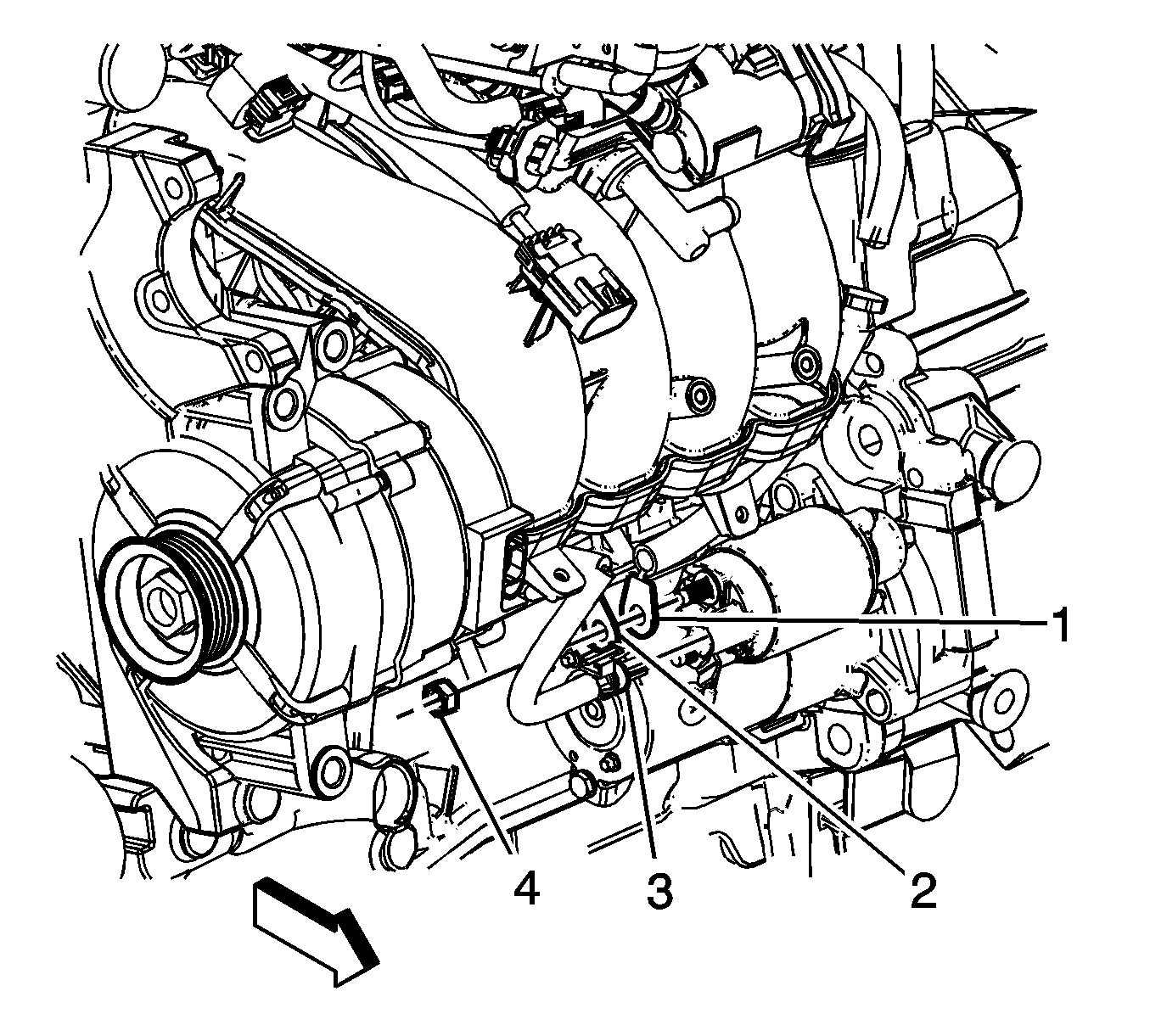 1
4
3
2