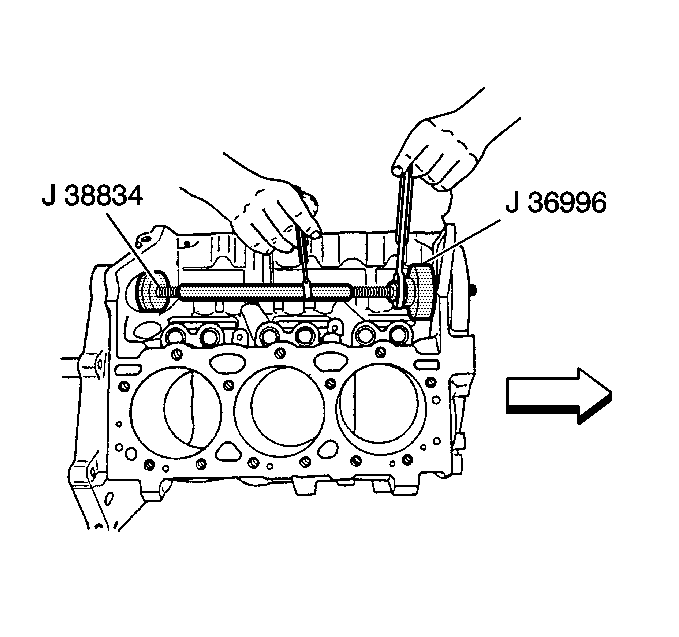 J 38834

J 36996