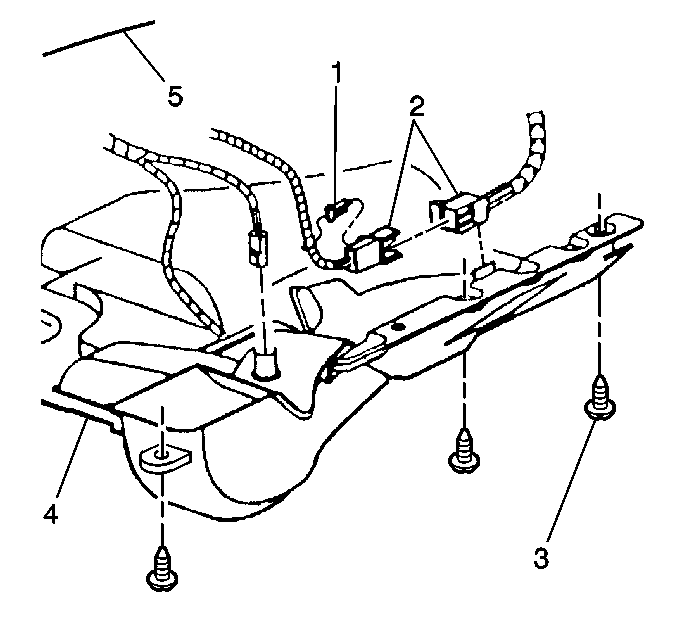 5
1
2
4
3