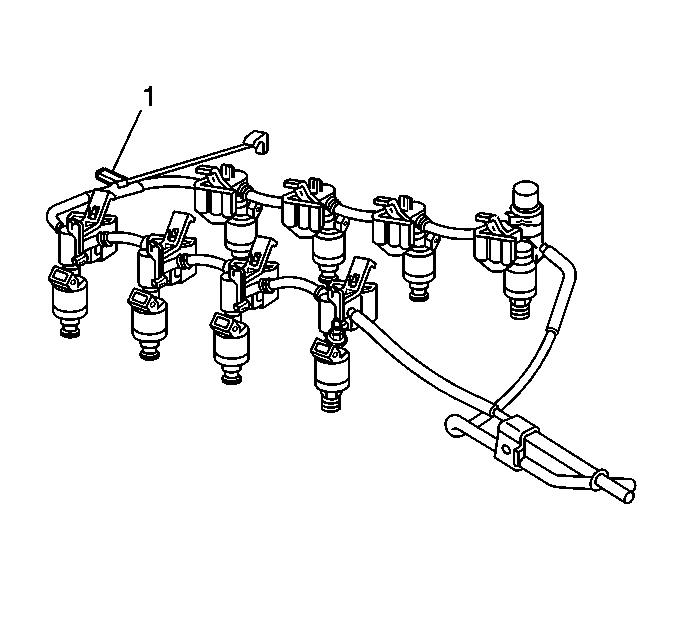 1