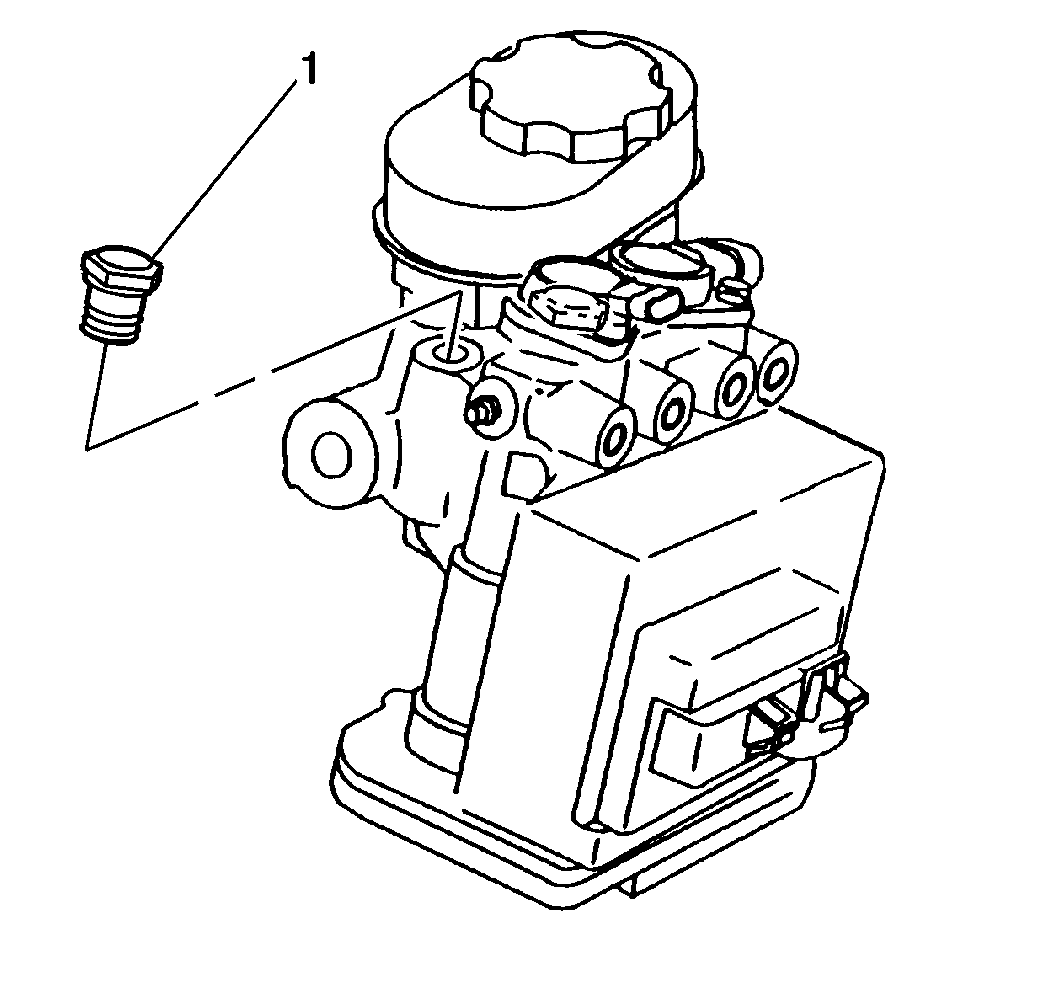 1