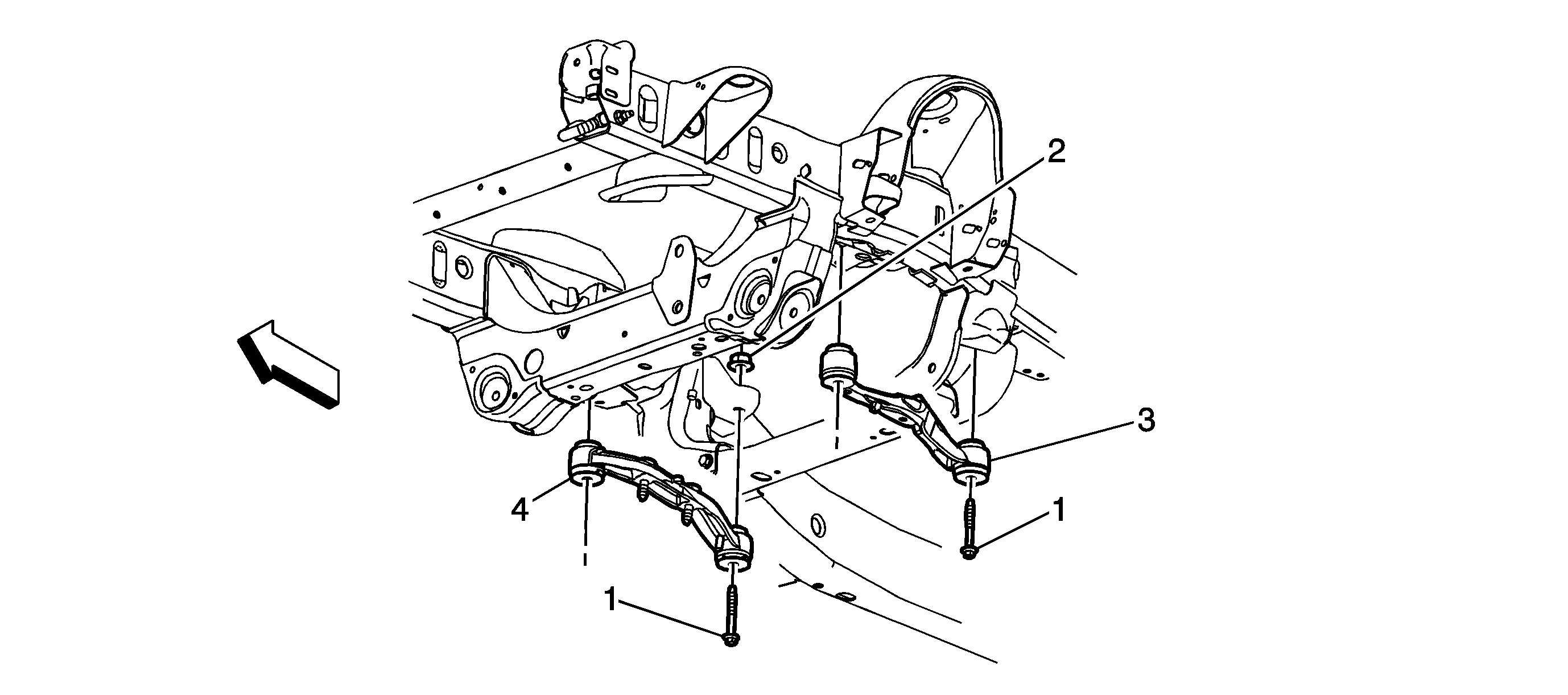 2

3

4

1

1