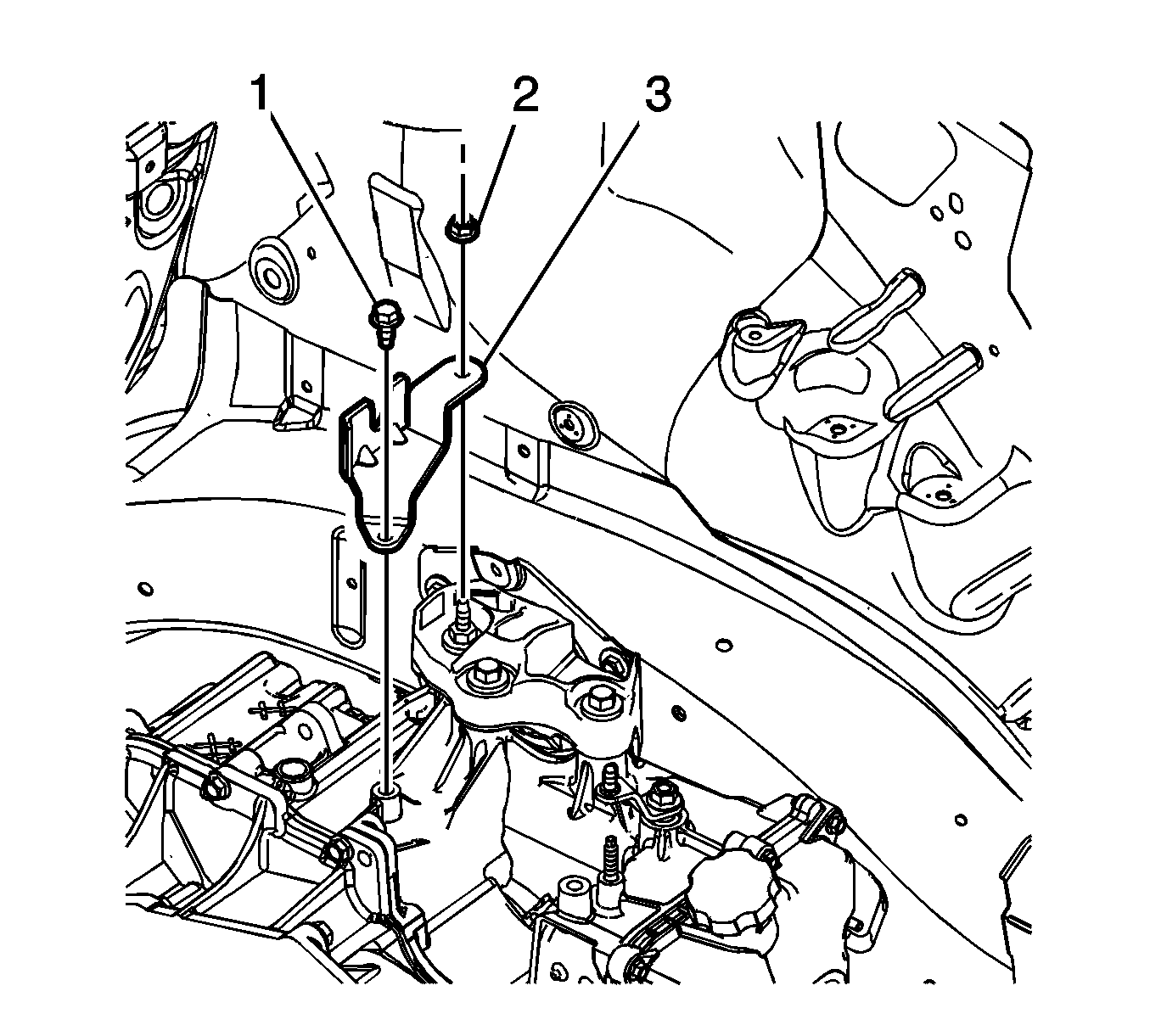 1 2 3