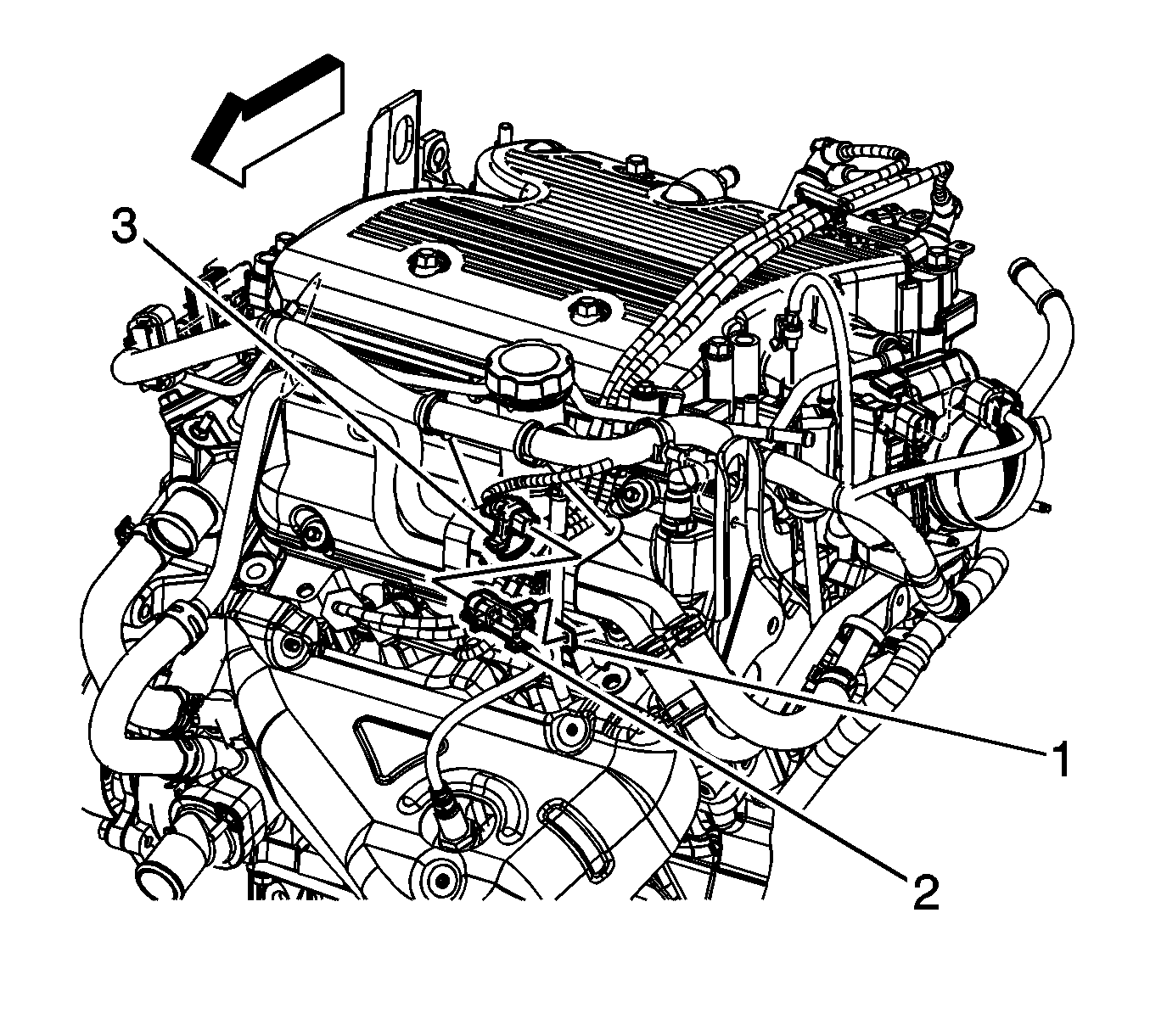 3
1
2