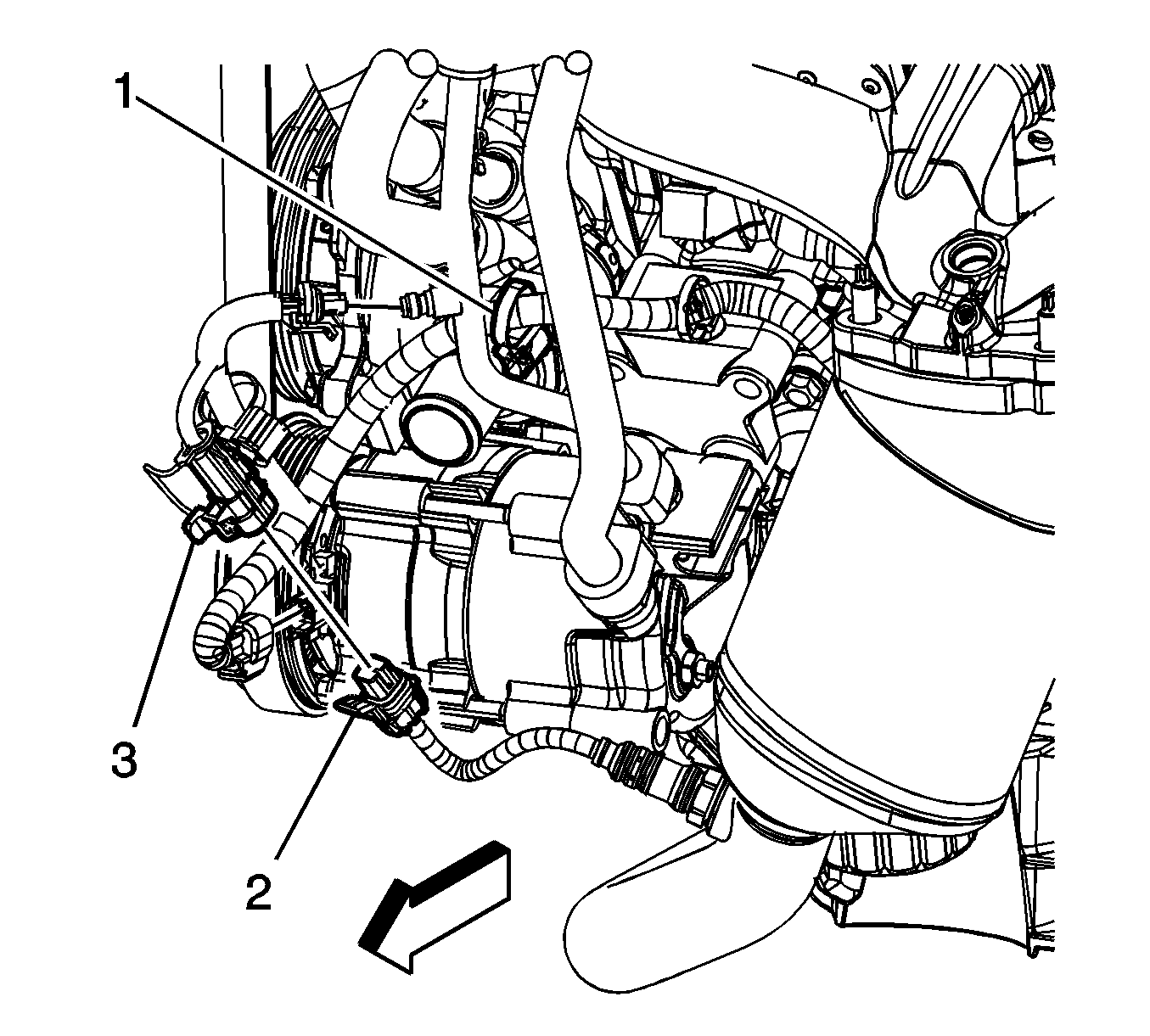 1
3
2