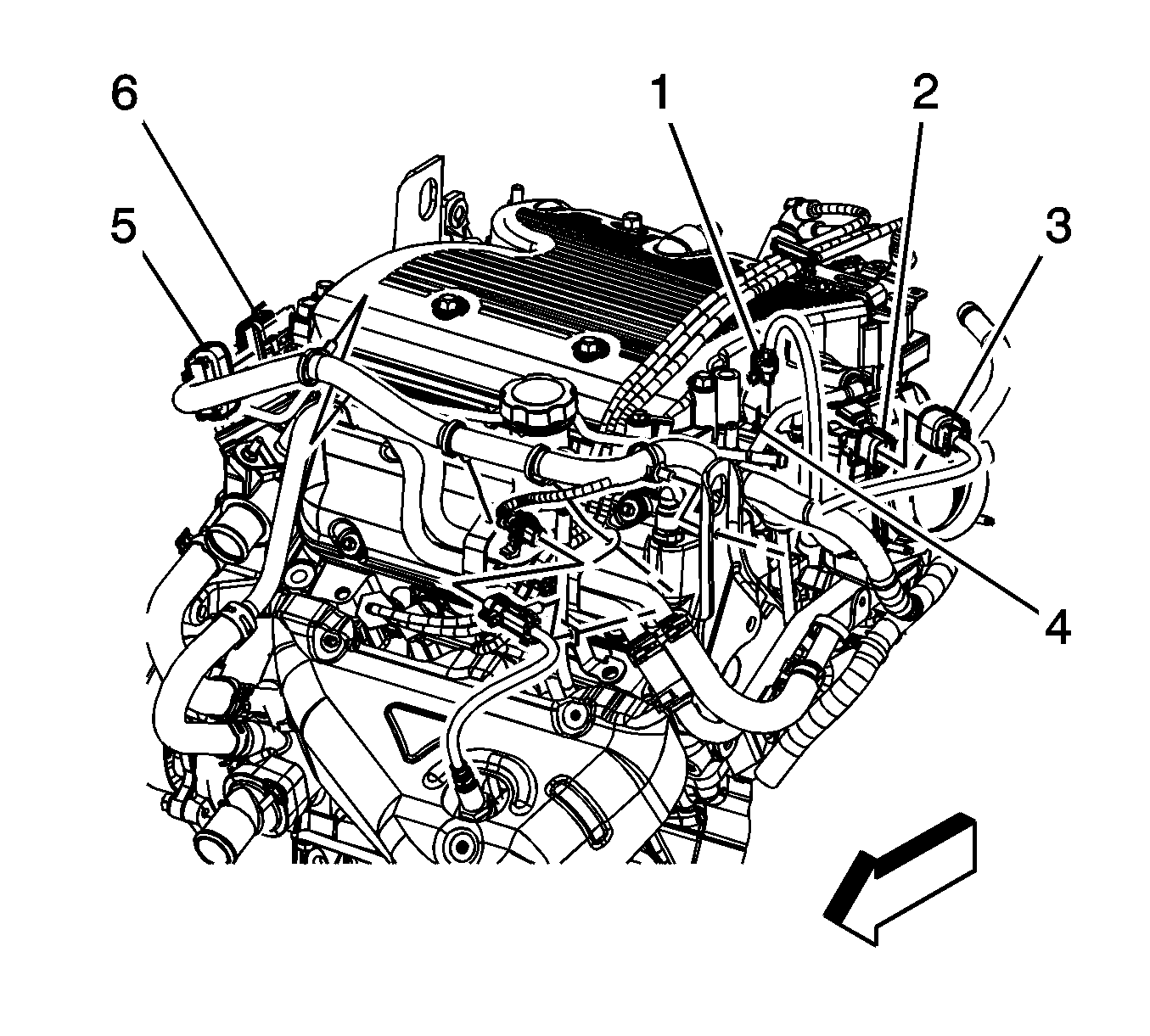 6
1
2
5
3
4