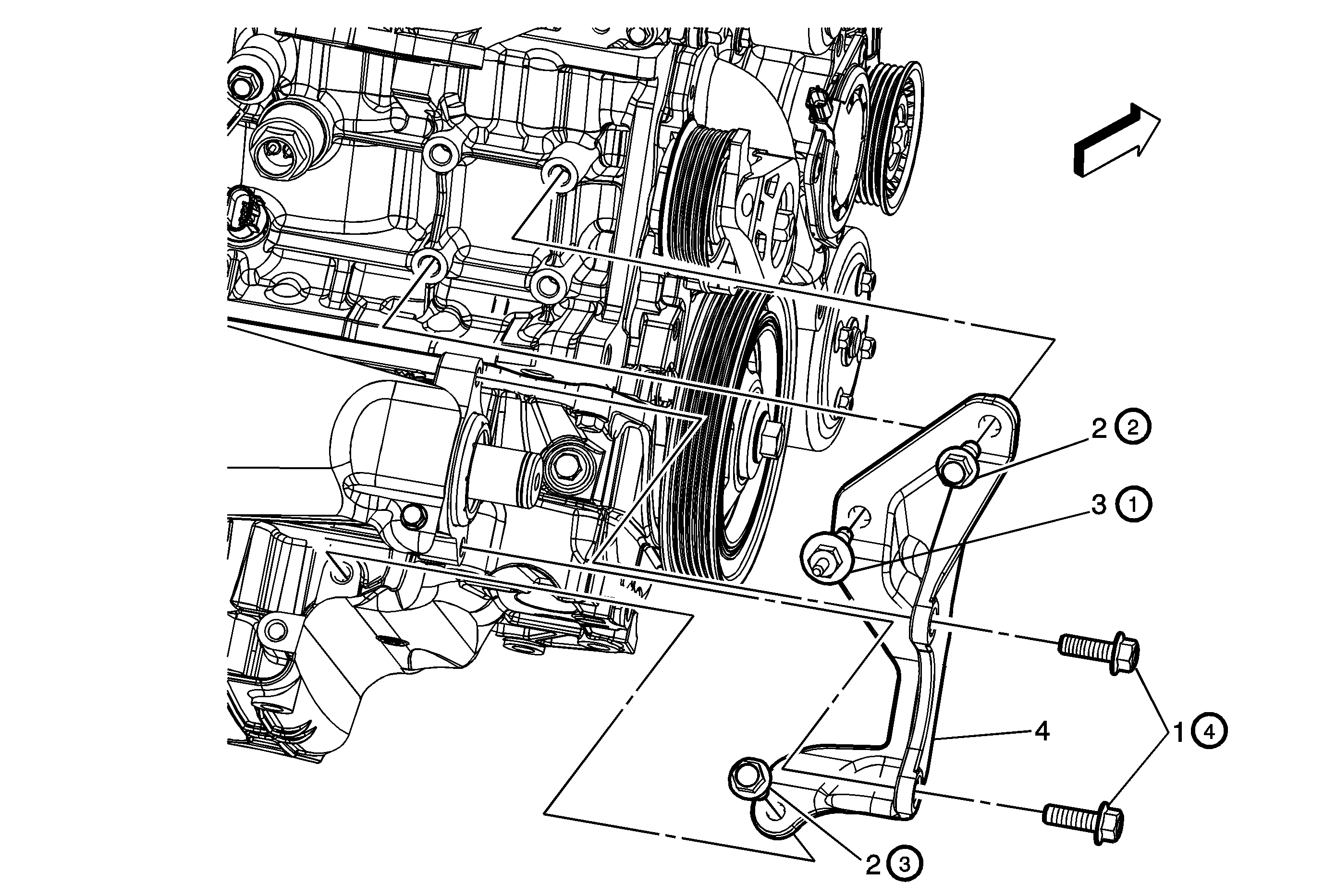 2 ②
3 ①
4
1 ④
2 ③