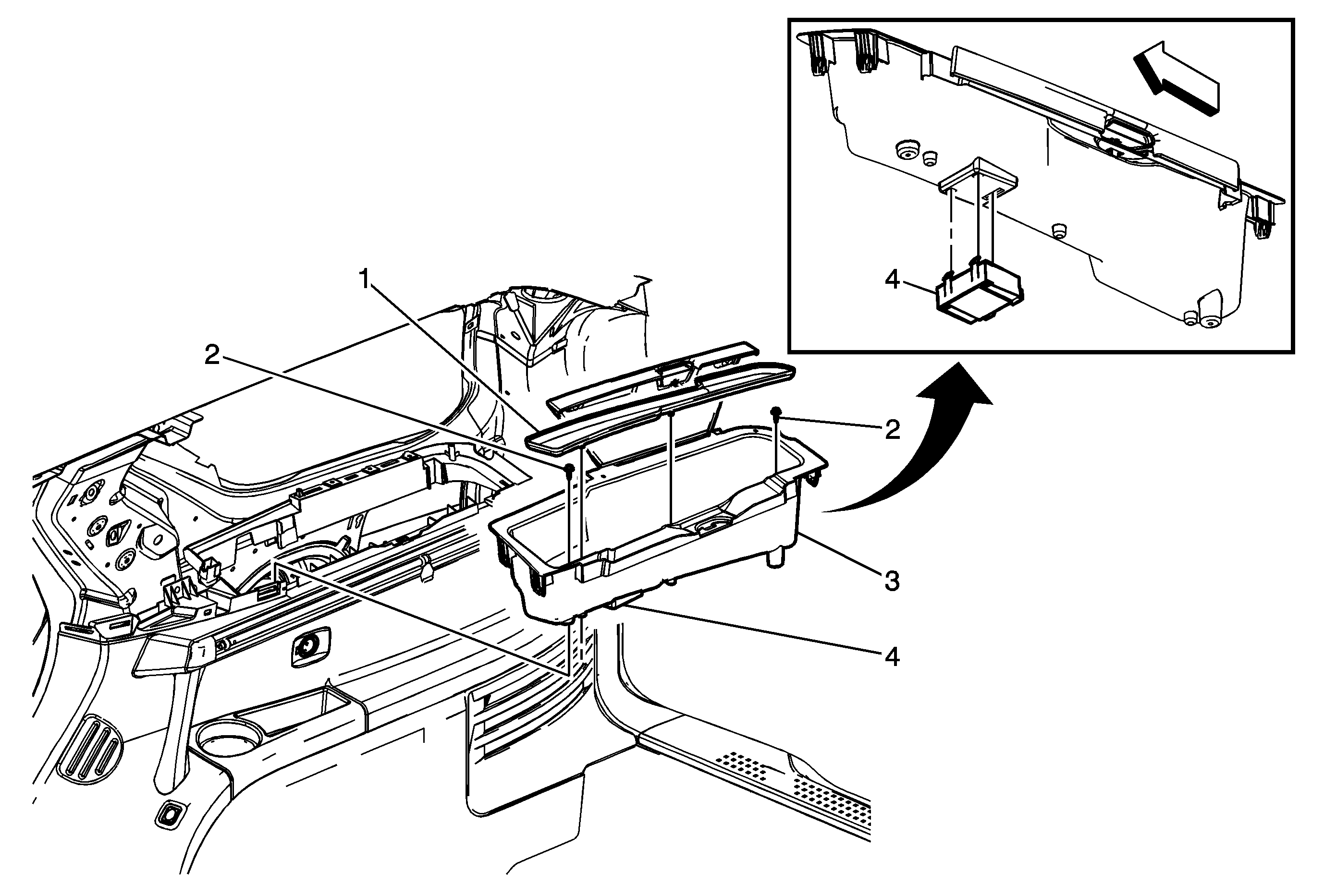 4

1

2

2

3

4