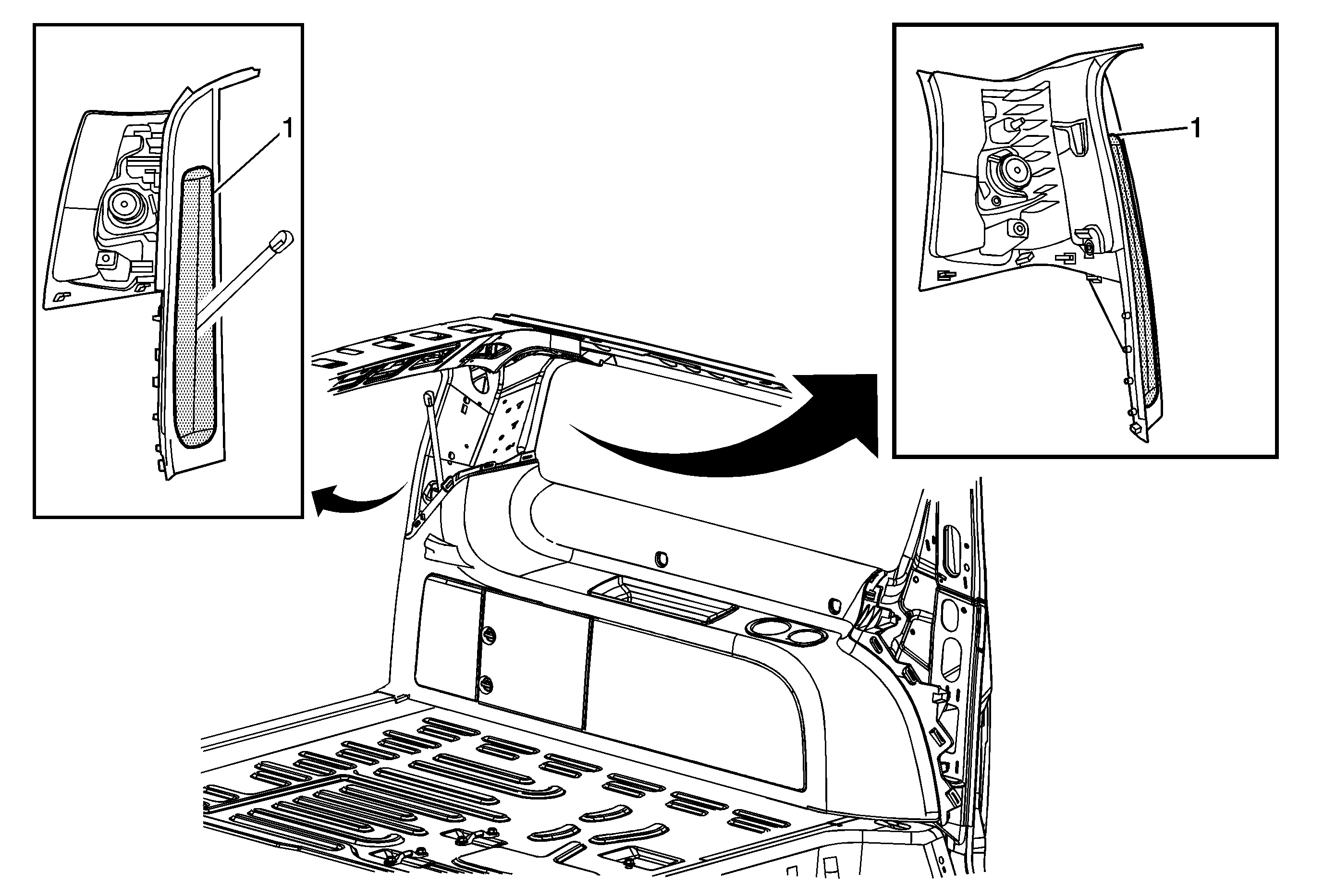 1

1