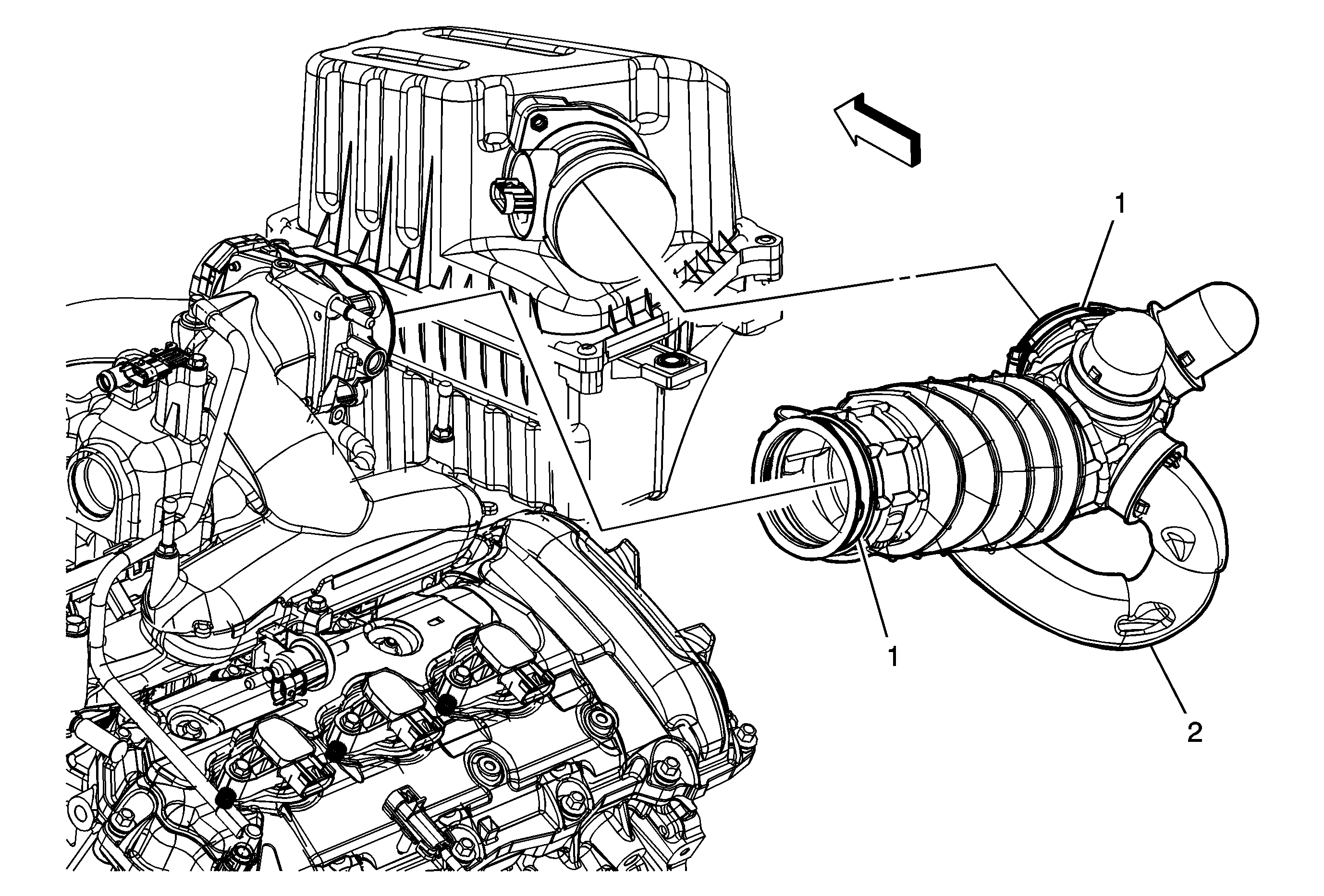 1
1
2