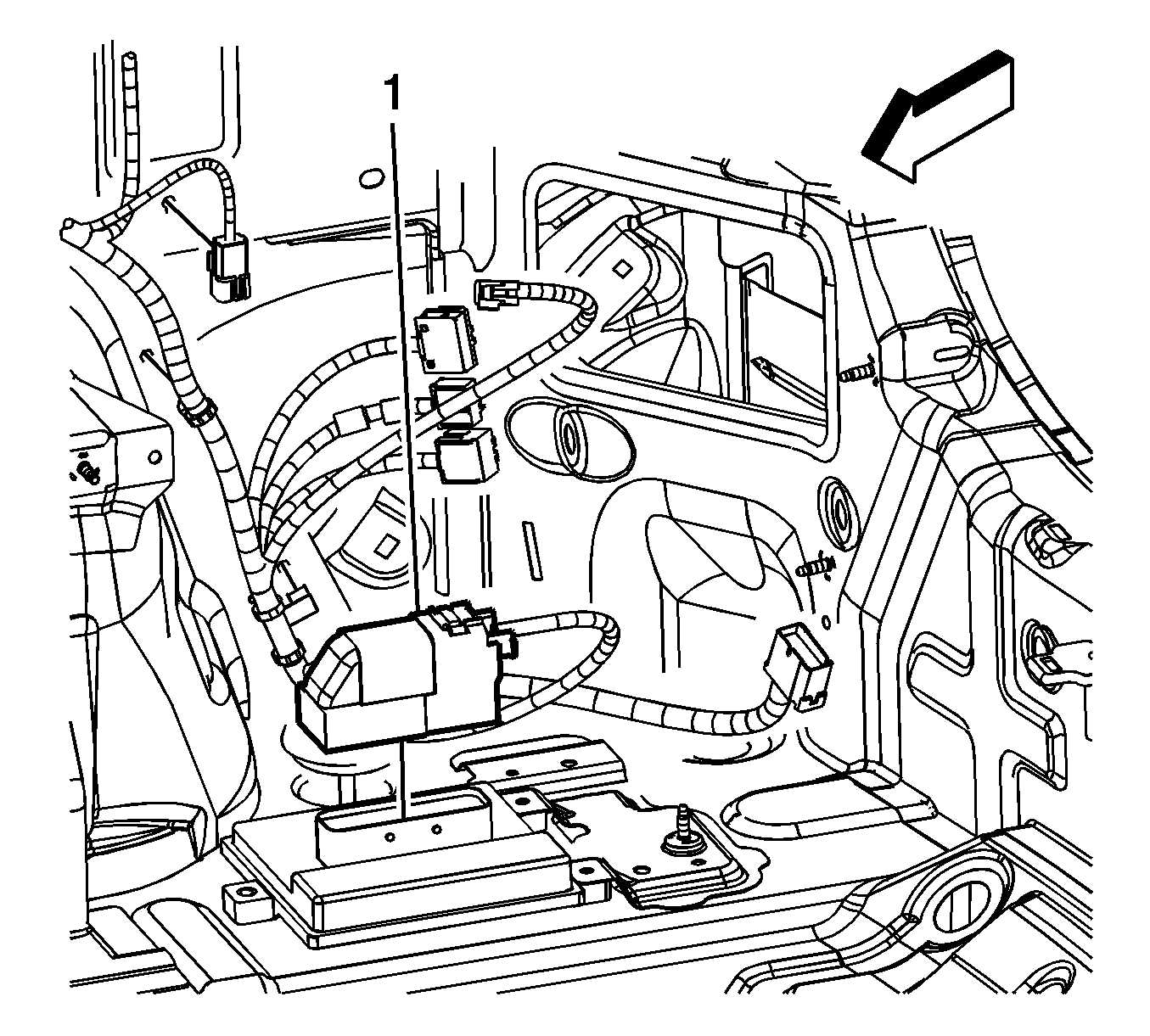 1