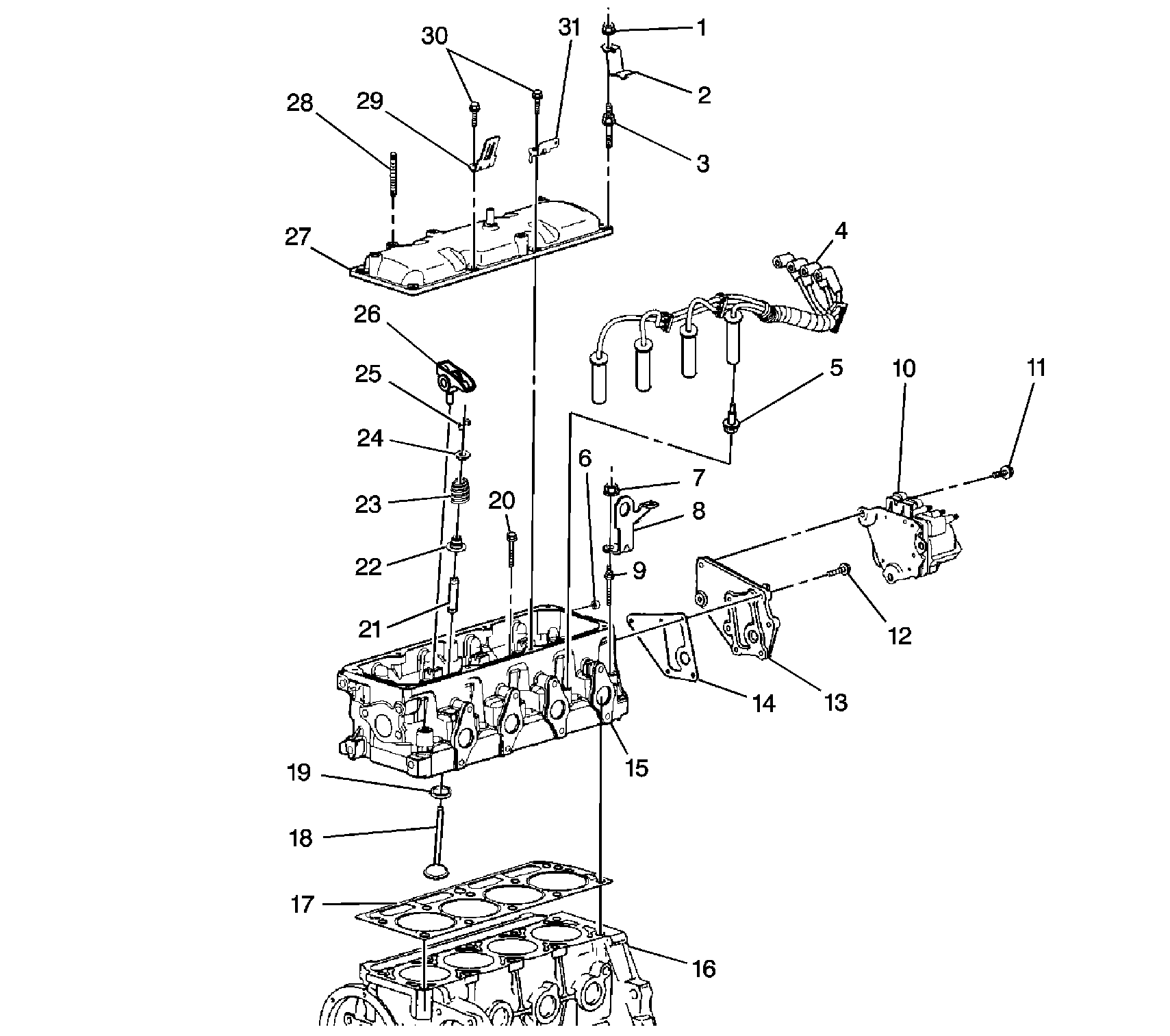 30
31
1
2
28
29
3
27
4
26
25
5
10
11
24
6
7
23
20
8
22
9
21
12
14
13
15
19
18
17
16