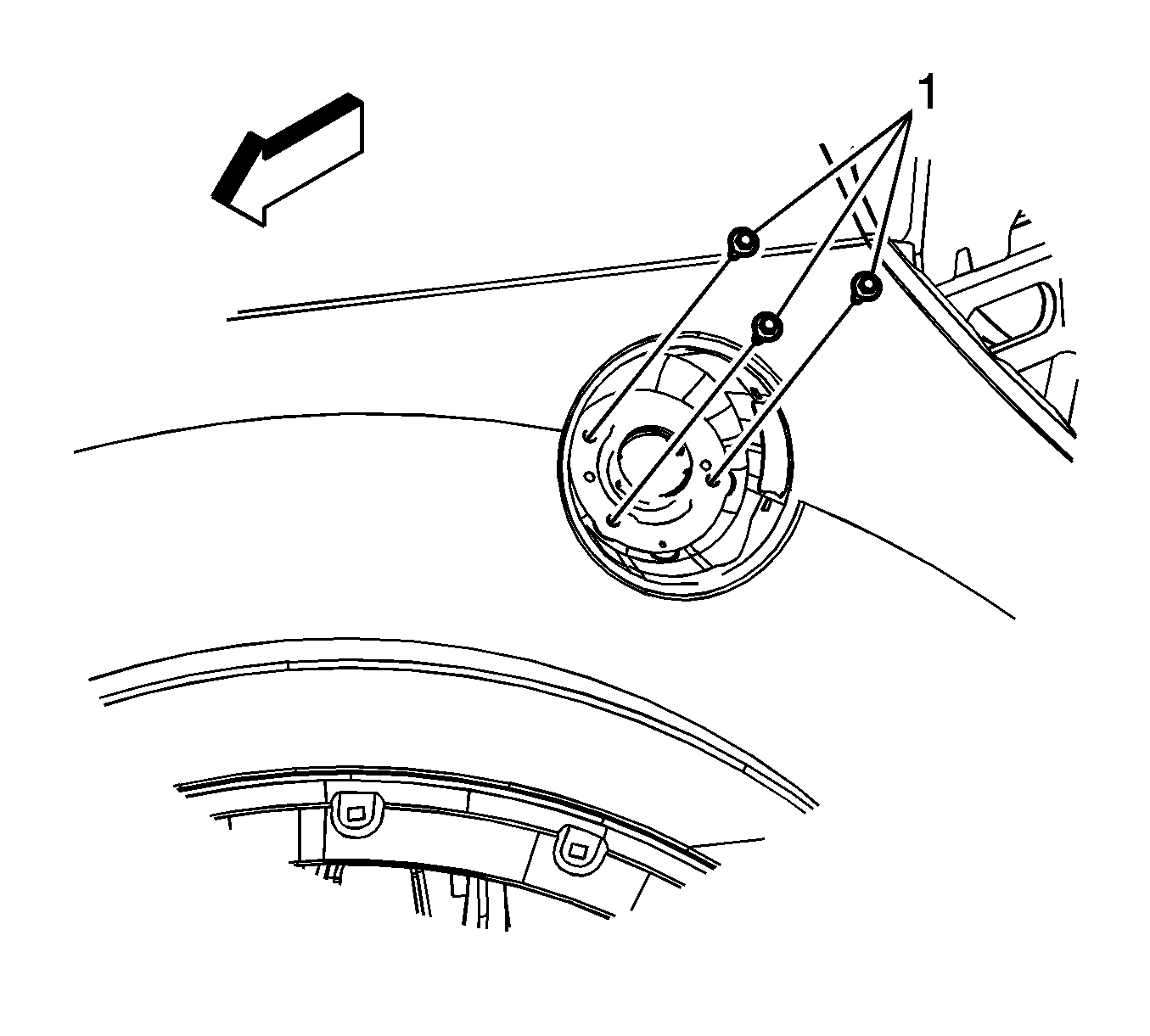 1